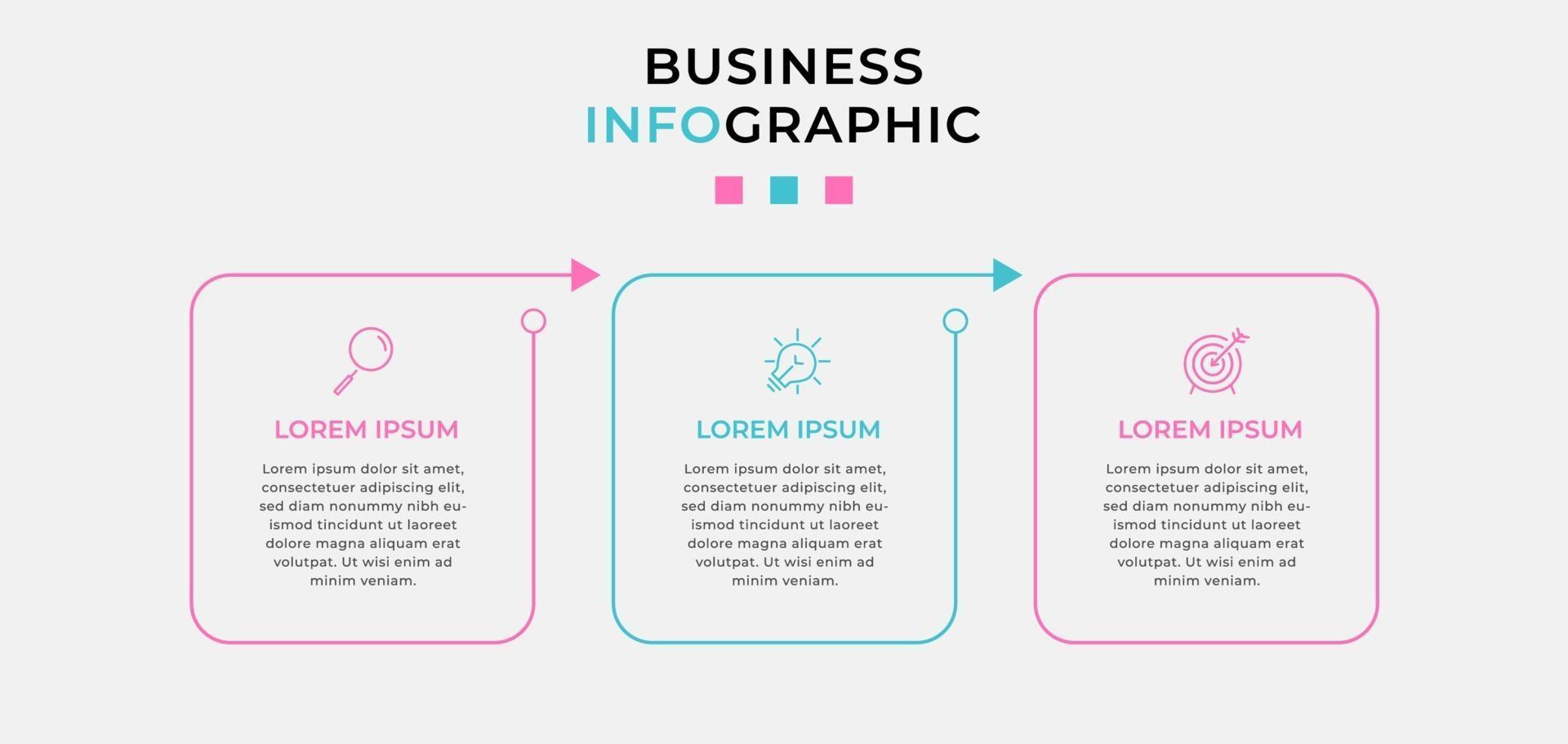 BUSINESS
INFOGRAPHIC

LOREM IPSUM

Lorem ipsum dolor sit amet, consectetuer adipiscing elit, sed diam nonummy nibh euismod tincidunt ut laoreet dolore magna aliquam erat volutpat. Ut wisi enim ad minim veniam.

LOREM IPSUM

Lorem ipsum dolor sit amet, consectetuer adipiscing elit, sed diam nonummy nibh euismod tincidunt ut laoreet dolore magna aliquam erat volutpat. Ut wisi enim ad minim veniam.

LOREM IPSUM

Lorem ipsum dolor sit amet, consectetuer adipiscing elit, sed diam nonummy nibh euismod tincidunt ut laoreet dolore magna aliquam erat volutpat. Ut wisi enim ad minim veniam.