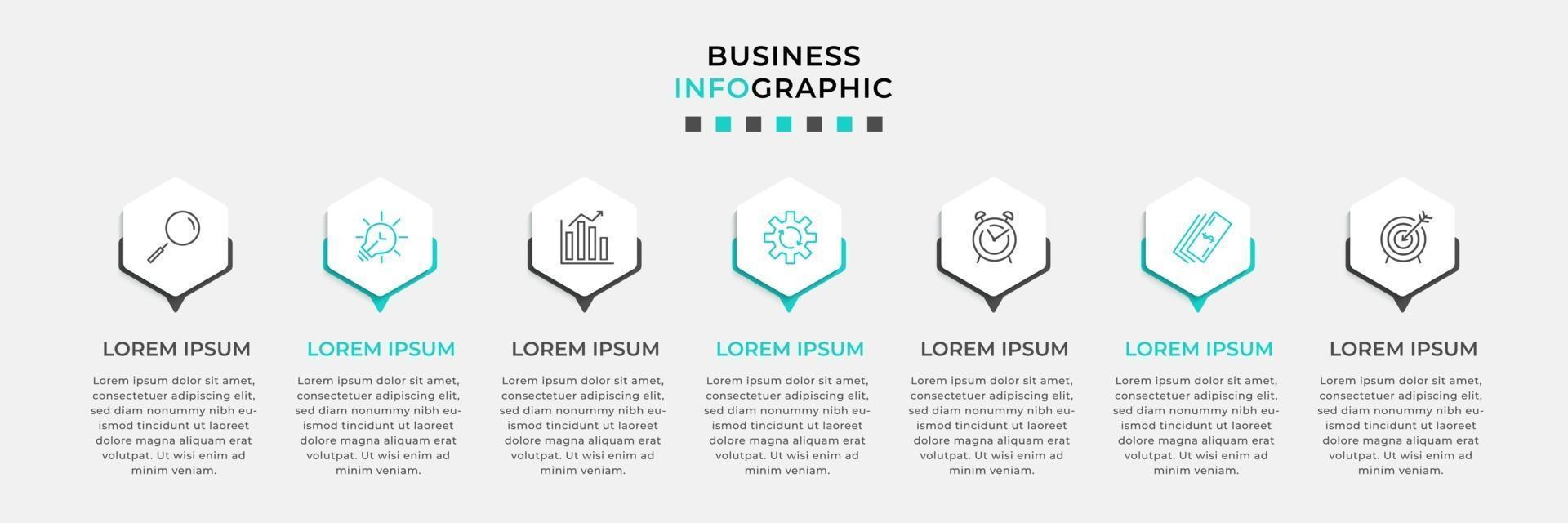 BUSINESS
INFOGRAPHIC

LOREM IPSUM

Lorem ipsum dolor sit amet, consectetuer adipiscing elit, sed diam nonummy nibh euismod tincidunt ut laoreet dolore magna aliquam erat volutpat. Ut wisi enim ad minim veniam.

LOREM IPSUM

Lorem ipsum dolor sit amet, consectetuer adipiscing elit, sed diam nonummy nibh euismod tincidunt ut laoreet dolore magna aliquam erat volutpat. Ut wisi enim ad minim veniam.

LOREM IPSUM

Lorem ipsum dolor sit amet, consectetuer adipiscing elit, sed diam nonummy nibh euismod tincidunt ut laoreet dolore magna aliquam erat volutpat. Ut wisi enim ad minim veniam.

LOREM IPSUM

Lorem ipsum dolor sit amet, consectetuer adipiscing elit, sed diam nonummy nibh euismod tincidunt ut laoreet dolore magna aliquam erat volutpat. Ut wisi enim ad minim veniam.

LOREM IPSUM

Lorem ipsum dolor sit amet, consectetuer adipiscing elit, sed diam nonummy nibh euismod tincidunt ut laoreet dolore magna aliquam erat volutpat. Ut wisi enim ad minim veniam.

LOREM IPSUM

Lorem ipsum dolor sit amet, consectetuer adipiscing elit, sed diam nonummy nibh euismod tincidunt ut laoreet dolore magna aliquam erat volutpat. Ut wisi enim ad minim veniam.

LOREM IPSUM

Lorem ipsum dolor sit amet, consectetuer adipiscing elit, sed diam nonummy nibh euismod tincidunt ut laoreet dolore magna aliquam erat volutpat. Ut wisi enim ad minim veniam.