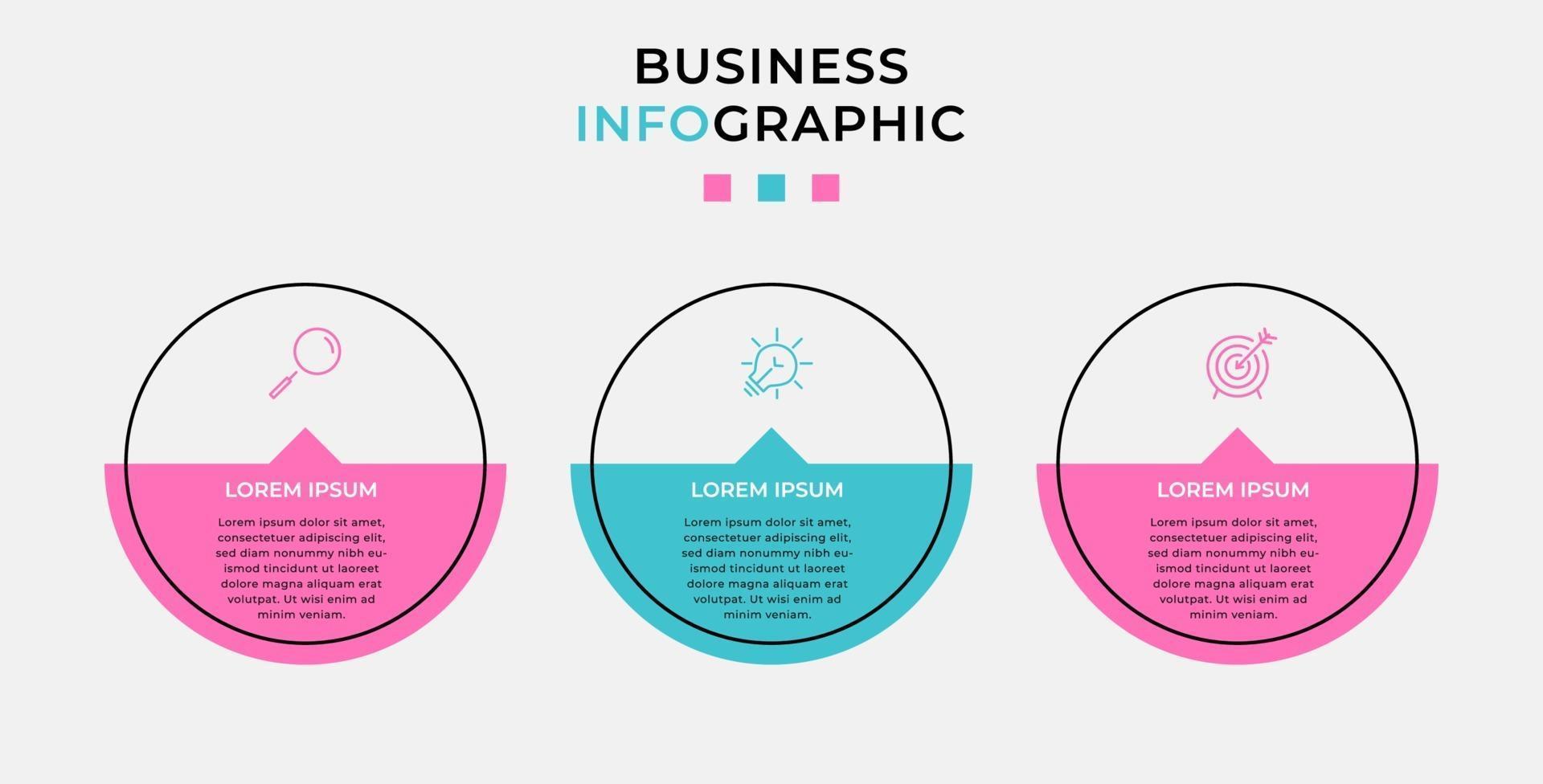 BUSINESS
INFOGRAPHIC

LOREM IPSUM

Lorem ipsum dolor sit amet, consectetuer adipiscing elit, sed diam nonummy nibh euismod tincidunt ut laoreet dolore magna aliquam erat volutpat. Ut wisi enim ad minim veniam.

LOREM IPSUM

Lorem ipsum dolor sit amet, consectetuer adipiscing elit, sed diam nonummy nibh euismod tincidunt ut laoreet dolore magna aliquam erat volutpat. Ut wisi enim ad minim veniam.

LOREM IPSUM

Lorem ipsum dolor sit amet, consectetuer adipiscing elit, sed diam nonummy nibh euismod tincidunt ut laoreet dolore magna aliquam erat volutpat. Ut wisi enim ad minim veniam.