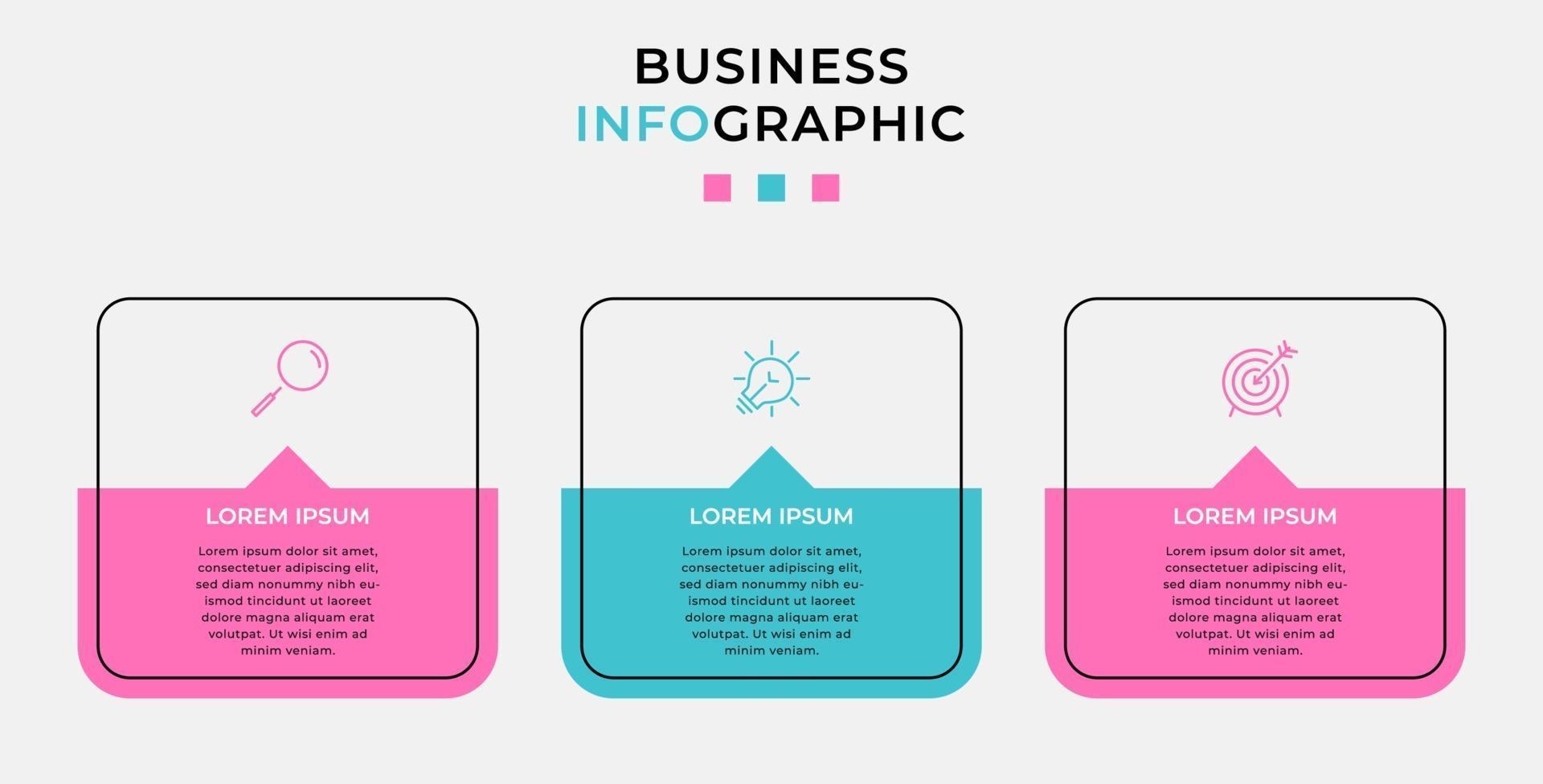 BUSINESS
INFOGRAPHIC

LOREM IPSUM

Lorem ipsum dolor sit amet, consectetuer adipiscing elit, sed diam nonummy nibh euismod tincidunt ut laoreet dolore magna aliquam erat volutpat. Ut wisi enim ad minim veniam.

LOREM IPSUM

Lorem ipsum dolor sit amet, consectetuer adipiscing elit, sed diam nonummy nibh euismod tincidunt ut laoreet dolore magna aliquam erat volutpat. Ut wisi enim ad minim veniam.

LOREM IPSUM

Lorem ipsum dolor sit amet, consectetuer adipiscing elit, sed diam nonummy nibh euismod tincidunt ut laoreet dolore magna aliquam erat volutpat. Ut wisi enim ad minim veniam.