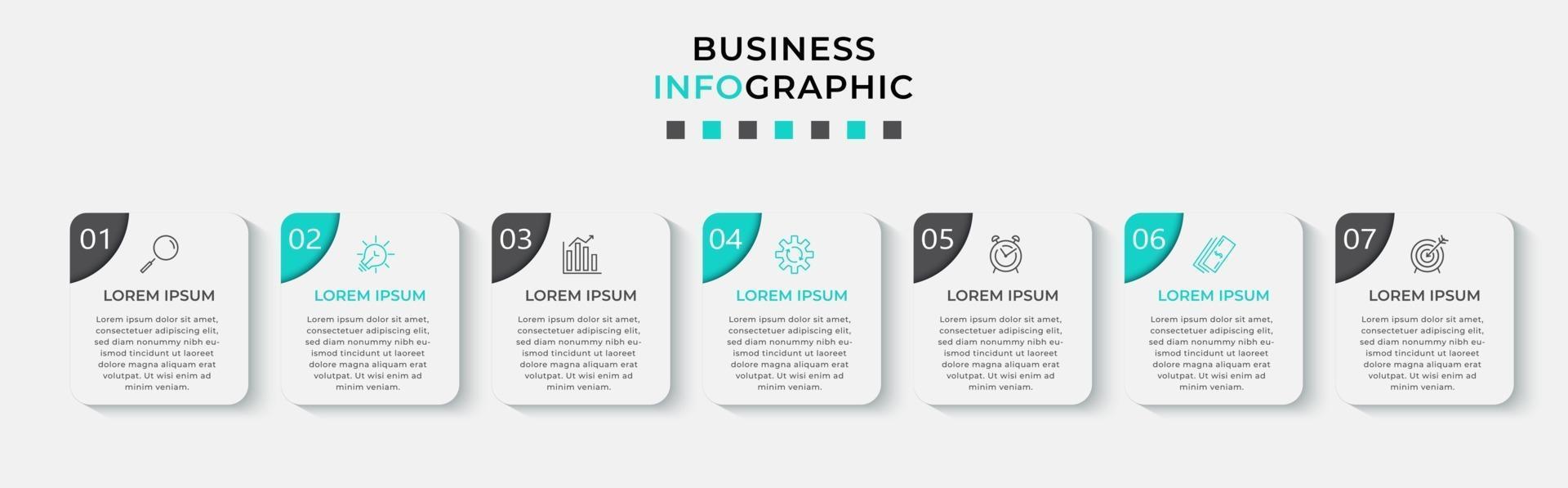 BUSINESS
INFOGRAPHIC

01

LOREM IPSUM

Lorem ipsum dolor sit amet, consectetuer adipiscing elit, sed diam nonummy nibh euismod tincidunt ut laoreet dolore magna aliquam erat volutpat. Ut wisi enim ad minim veniam.

02

LOREM IPSUM

Lorem ipsum dolor sit amet, consectetuer adipiscing elit, sed diam nonummy nibh euismod tincidunt ut laoreet dolore magna aliquam erat volutpat. Ut wisi enim ad minim veniam.

03

LOREM IPSUM

Lorem ipsum dolor sit amet, consectetuer adipiscing elit, sed diam nonummy nibh euismod tincidunt ut laoreet dolore magna aliquam erat volutpat. Ut wisi enim ad minim veniam.

04

LOREM IPSUM

Lorem ipsum dolor sit amet, consectetuer adipiscing elit, sed diam nonummy nibh euismod tincidunt ut laoreet dolore magna aliquam erat volutpat. Ut wisi enim ad minim veniam.

05

LOREM IPSUM

Lorem ipsum dolor sit amet, consectetuer adipiscing elit, sed diam nonummy nibh euismod tincidunt ut laoreet dolore magna aliquam erat volutpat. Ut wisi enim ad minim veniam.

06

LOREM IPSUM

Lorem ipsum dolor sit amet, consectetuer adipiscing elit, sed diam nonummy nibh euismod tincidunt ut laoreet dolore magna aliquam erat volutpat. Ut wisi enim ad minim veniam.

07

LOREM IPSUM

Lorem ipsum dolor sit amet, consectetuer adipiscing elit, sed diam nonummy nibh euismod tincidunt ut laoreet dolore magna aliquam erat volutpat. Ut wisi enim ad minim veniam.