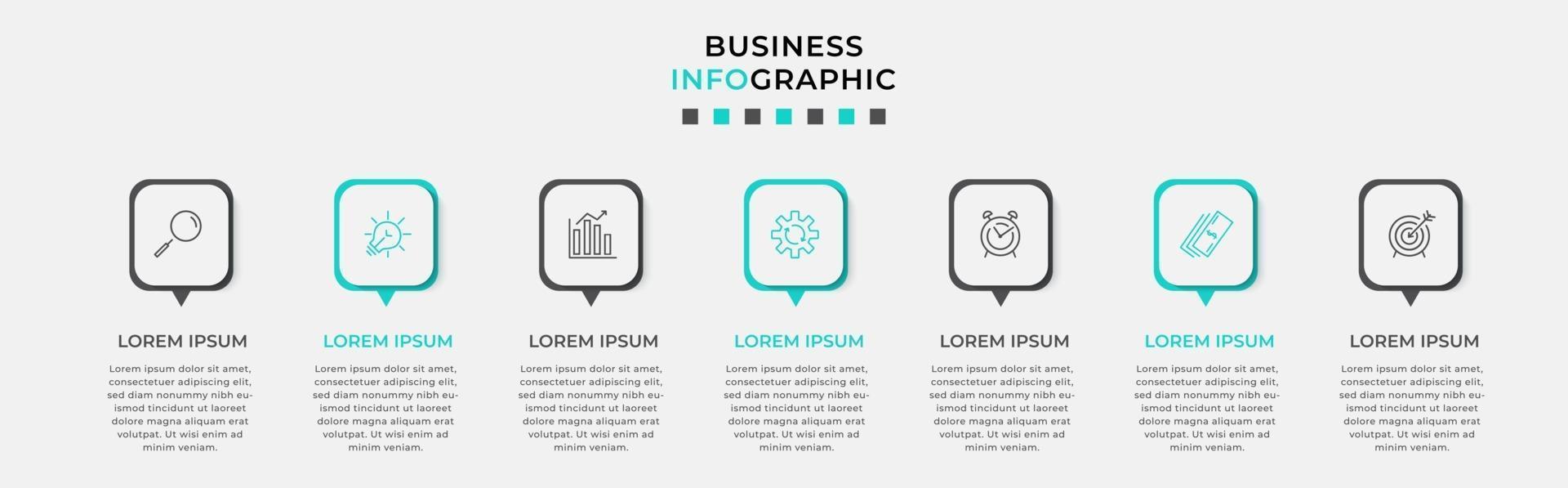 BUSINESS
INFOGRAPHIC

LOREM IPSUM

Lorem ipsum dolor sit amet, consectetuer adipiscing elit, sed diam nonummy nibh euismod tincidunt ut laoreet dolore magna aliquam erat volutpat. Ut wisi enim ad minim veniam.

LOREM IPSUM

Lorem ipsum dolor sit amet, consectetuer adipiscing elit, sed diam nonummy nibh euismod tincidunt ut laoreet dolore magna aliquam erat volutpat. Ut wisi enim ad minim veniam.

LOREM IPSUM

Lorem ipsum dolor sit amet, consectetuer adipiscing elit, sed diam nonummy nibh euismod tincidunt ut laoreet dolore magna aliquam erat volutpat. Ut wisi enim ad minim veniam.

LOREM IPSUM

Lorem ipsum dolor sit amet, consectetuer adipiscing elit, sed diam nonummy nibh euismod tincidunt ut laoreet dolore magna aliquam erat volutpat. Ut wisi enim ad minim veniam.

LOREM IPSUM

Lorem ipsum dolor sit amet, consectetuer adipiscing elit, sed diam nonummy nibh euismod tincidunt ut laoreet dolore magna aliquam erat volutpat. Ut wisi enim ad minim veniam.

LOREM IPSUM

Lorem ipsum dolor sit amet, consectetuer adipiscing elit, sed diam nonummy nibh euismod tincidunt ut laoreet dolore magna aliquam erat volutpat. Ut wisi enim ad minim veniam.

LOREM IPSUM

Lorem ipsum dolor sit amet, consectetuer adipiscing elit, sed diam nonummy nibh euismod tincidunt ut laoreet dolore magna aliquam erat volutpat. Ut wisi enim ad minim veniam.