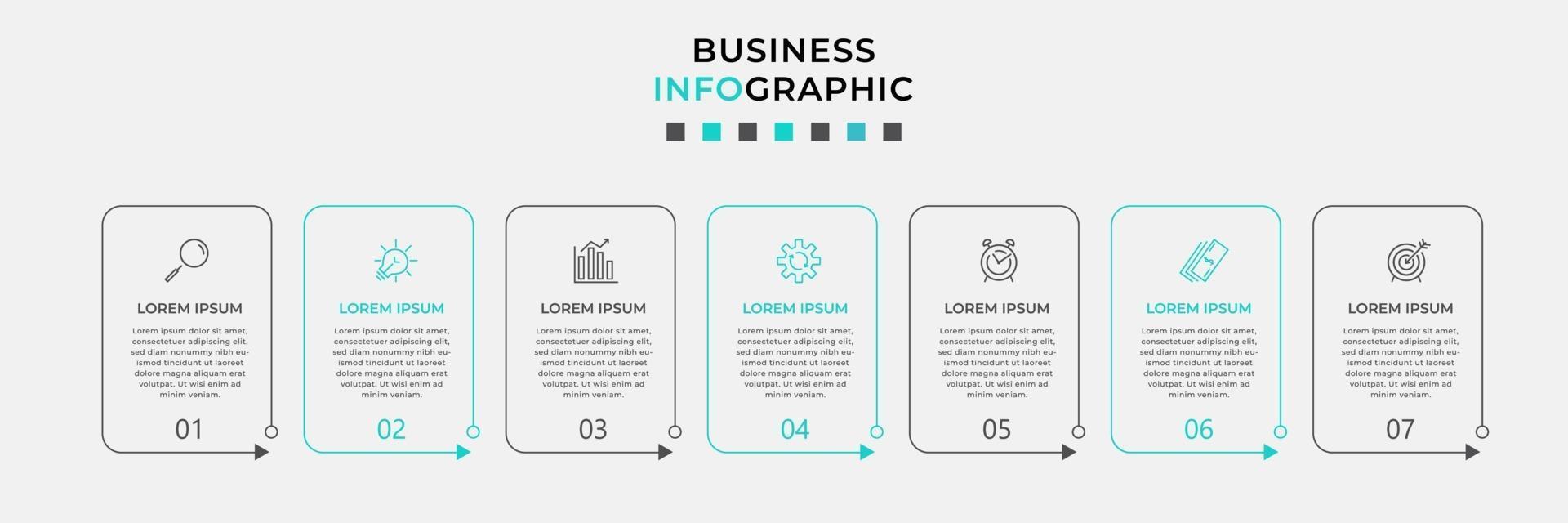 BUSINESS
INFOGRAPHIC

LOREM IPSUM

Lorem ipsum dolor sit amet, consectetuer adipiscing elit, sed diam nonummy nibh euismod tincidunt ut laoreet dolore magna aliquam erat volutpat. Ut wisi enim ad minim veniam.

01

LOREM IPSUM

Lorem ipsum dolor sit amet, consectetuer adipiscing elit, sed diam nonummy nibh euismod tincidunt ut laoreet dolore magna aliquam erat volutpat. Ut wisi enim ad minim veniam.

02

LOREM IPSUM

Lorem ipsum dolor sit amet, consectetuer adipiscing elit, sed diam nonummy nibh euismod tincidunt ut laoreet dolore magna aliquam erat volutpat. Ut wisi enim ad minim veniam.

03

LOREM IPSUM

Lorem ipsum dolor sit amet, consectetuer adipiscing elit, sed diam nonummy nibh euismod tincidunt ut laoreet dolore magna aliquam erat volutpat. Ut wisi enim ad minim veniam.

04

LOREM IPSUM

Lorem ipsum dolor sit amet, consectetuer adipiscing elit, sed diam nonummy nibh euismod tincidunt ut laoreet dolore magna aliquam erat volutpat. Ut wisi enim ad minim veniam.

05

LOREM IPSUM

Lorem ipsum dolor sit amet, consectetuer adipiscing elit, sed diam nonummy nibh euismod tincidunt ut laoreet dolore magna aliquam erat volutpat. Ut wisi enim ad minim veniam.

06

LOREM IPSUM

Lorem ipsum dolor sit amet, consectetuer adipiscing elit, sed diam nonummy nibh euismod tincidunt ut laoreet dolore magna aliquam erat volutpat. Ut wisi enim ad minim veniam.

07