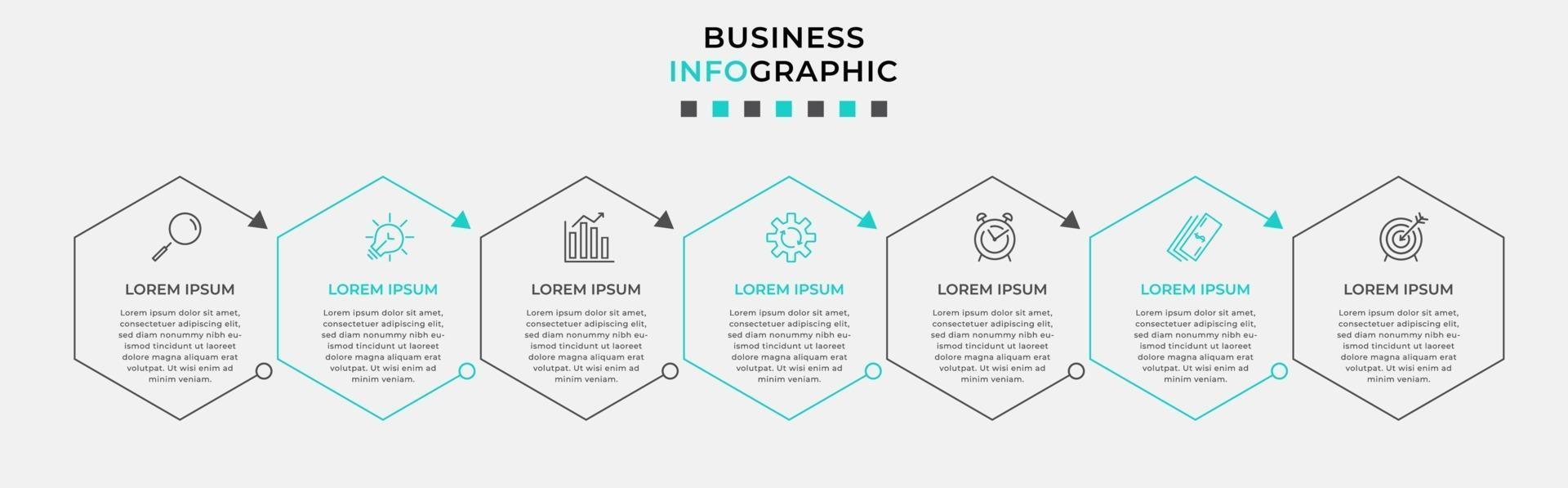 BUSINESS
INFOGRAPHIC

LOREM IPSUM

Lorem ipsum dolor sit amet, consectetuer adipiscing elit, sed diam nonummy nibh euismod tincidunt ut laoreet dolore magna aliquam erat volutpat. Ut wisi enim ad minim veniam.

LOREM IPSUM

Lorem ipsum dolor sit amet, consectetuer adipiscing elit, sed diam nonummy nibh euismod tincidunt ut laoreet dolore magna aliquam erat volutpat. Ut wisi enim ad minim veniam.

LOREM IPSUM

Lorem ipsum dolor sit amet, consectetuer adipiscing elit, sed diam nonummy nibh euismod tincidunt ut laoreet dolore magna aliquam erat volutpat. Ut wisi enim ad minim veniam.

LOREM IPSUM

Lorem ipsum dolor sit amet, consectetuer adipiscing elit, sed diam nonummy nibh euismod tincidunt ut laoreet dolore magna aliquam erat volutpat. Ut wisi enim ad minim veniam.

LOREM IPSUM

Lorem ipsum dolor sit amet, consectetuer adipiscing elit, sed diam nonummy nibh euismod tincidunt ut laoreet dolore magna aliquam erat volutpat. Ut wisi enim ad minim veniam.

LOREM IPSUM

Lorem ipsum dolor sit amet, consectetuer adipiscing elit, sed diam nonummy nibh euismod tincidunt ut laoreet dolore magna aliquam erat volutpat. Ut wisi enim ad minim veniam.

LOREM IPSUM

Lorem ipsum dolor sit amet, consectetuer adipiscing elit, sed diam nonummy nibh euismod tincidunt ut laoreet dolore magna aliquam erat volutpat. Ut wisi enim ad minim veniam.