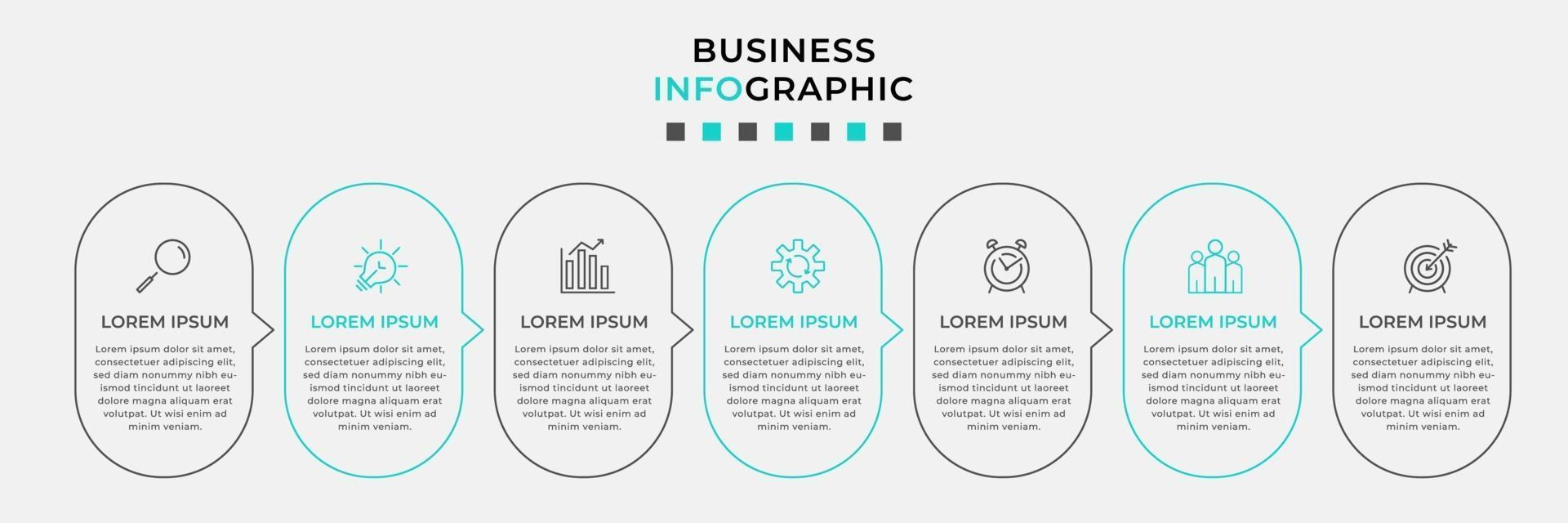 BUSINESS
INFOGRAPHIC

LOREM IPSUM

Lorem ipsum dolor sit amet, consectetuer adipiscing elit, sed diam nonummy nibh euismod tincidunt ut laoreet dolore magna aliquam erat volutpat. Ut wisi enim ad minim veniam.

LOREM IPSUM

Lorem ipsum dolor sit amet, consectetuer adipiscing elit, sed diam nonummy nibh euismod tincidunt ut laoreet dolore magna aliquam erat volutpat. Ut wisi enim ad minim veniam.

LOREM IPSUM

Lorem ipsum dolor sit amet, consectetuer adipiscing elit, sed diam nonummy nibh euismod tincidunt ut laoreet dolore magna aliquam erat volutpat. Ut wisi enim ad minim veniam.

LOREM IPSUM

Lorem ipsum dolor sit amet, consectetuer adipiscing elit, sed diam nonummy nibh euismod tincidunt ut laoreet dolore magna aliquam erat volutpat. Ut wisi enim ad minim veniam.

LOREM IPSUM

Lorem ipsum dolor sit amet, consectetuer adipiscing elit, sed diam nonummy nibh euismod tincidunt ut laoreet dolore magna aliquam erat volutpat. Ut wisi enim ad minim veniam.

LOREM IPSUM

Lorem ipsum dolor sit amet, consectetuer adipiscing elit, sed diam nonummy nibh euismod tincidunt ut laoreet dolore magna aliquam erat volutpat. Ut wisi enim ad minim veniam.

LOREM IPSUM

Lorem ipsum dolor sit amet, consectetuer adipiscing elit, sed diam nonummy nibh euismod tincidunt ut laoreet dolore magna aliquam erat volutpat. Ut wisi enim ad minim veniam.