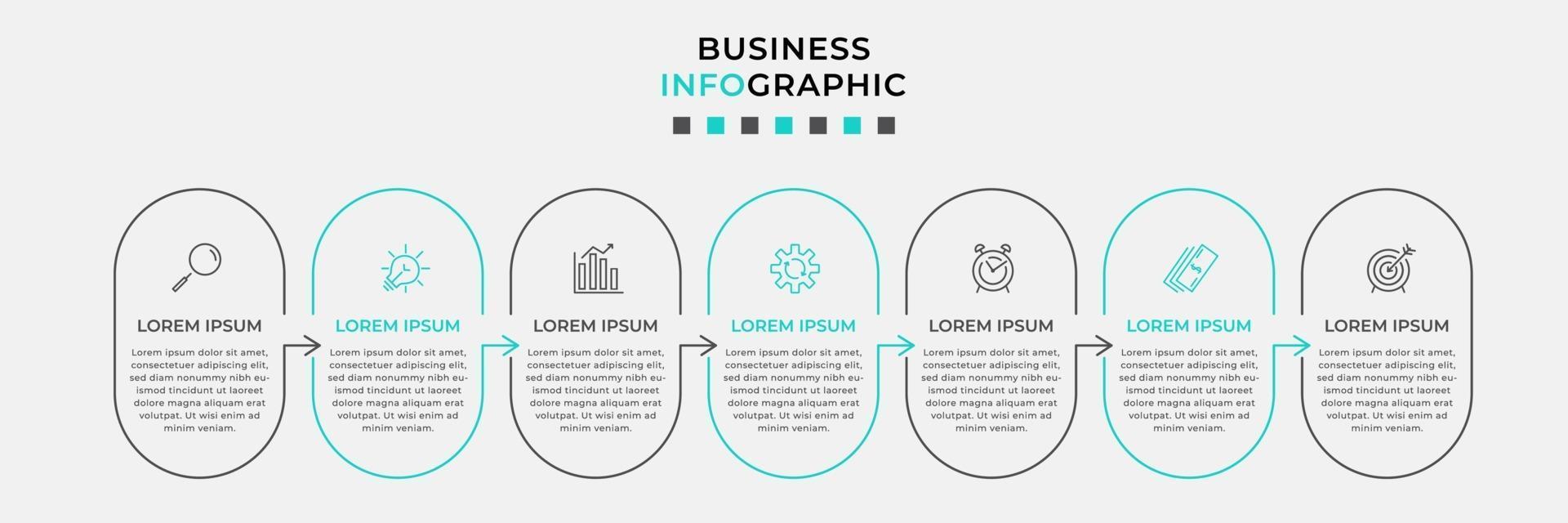 BUSINESS
INFOGRAPHIC

LOREM IPSUM

Lorem ipsum dolor sit amet, consectetuer adipiscing elit, sed diam nonummy nibh euismod tincidunt ut laoreet dolore magna aliquam erat volutpat. Ut wisi enim ad minim veniam.

LOREM IPSUM

Lorem ipsum dolor sit amet, consectetuer adipiscing elit, sed diam nonummy nibh euismod tincidunt ut laoreet dolore magna aliquam erat volutpat. Ut wisi enim ad minim veniam.

LOREM IPSUM

Lorem ipsum dolor sit amet, consectetuer adipiscing elit, sed diam nonummy nibh euismod tincidunt ut laoreet dolore magna aliquam erat volutpat. Ut wisi enim ad minim veniam.

LOREM IPSUM

Lorem ipsum dolor sit amet, consectetuer adipiscing elit, sed diam nonummy nibh euismod tincidunt ut laoreet dolore magna aliquam erat volutpat. Ut wisi enim ad minim veniam.

LOREM IPSUM

Lorem ipsum dolor sit amet, consectetuer adipiscing elit, sed diam nonummy nibh euismod tincidunt ut laoreet dolore magna aliquam erat volutpat. Ut wisi enim ad minim veniam.

LOREM IPSUM

Lorem ipsum dolor sit amet, consectetuer adipiscing elit, sed diam nonummy nibh euismod tincidunt ut laoreet dolore magna aliquam erat volutpat. Ut wisi enim ad minim veniam.

LOREM IPSUM

Lorem ipsum dolor sit amet, consectetuer adipiscing elit, sed diam nonummy nibh euismod tincidunt ut laoreet dolore magna aliquam erat volutpat. Ut wisi enim ad minim veniam.