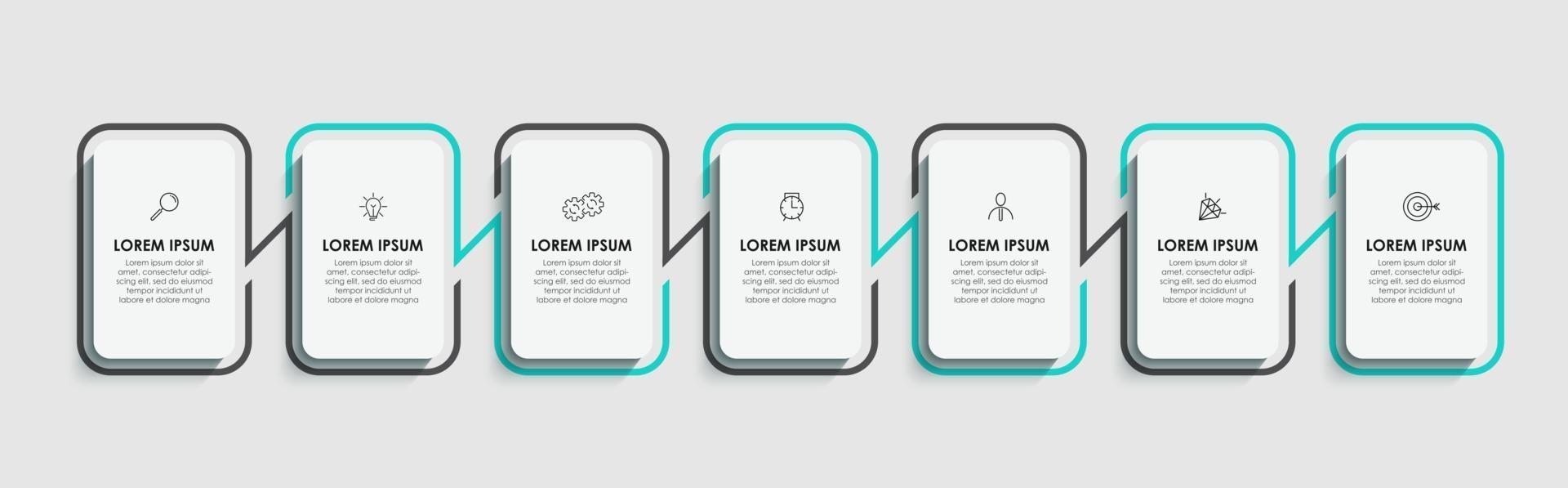 LOREM IPSUM

Lorem ipsum dolor sit amet, consectetur adipiscing elit, sed do eiusmod tempor incididunt ut labore et dolore magna

LOREM IPSUM

Lorem ipsum dolor sit amet, consectetur adipiscing elit, sed do eiusmod tempor incididunt ut labore et dolore magna

LOREM IPSUM

Lorem ipsum dolor sit amet, consectetur adipiscing elit, sed do eiusmod tempor incididunt ut labore et dolore magna

LOREM IPSUM

Lorem ipsum dolor sit amet, consectetur adipiscing elit, sed do eiusmod tempor incididunt ut labore et dolore magna

LOREM IPSUM

Lorem ipsum dolor sit amet, consectetur adipiscing elit, sed do eiusmod tempor incididunt ut labore et dolore magna

LOREM IPSUM

Lorem ipsum dolor sit amet, consectetur adipiscing elit, sed do eiusmod tempor incididunt ut labore et dolore magna

LOREM IPSUM

Lorem ipsum dolor sit amet, consectetur adipiscing elit, sed do eiusmod tempor incididunt ut labore et dolore magna