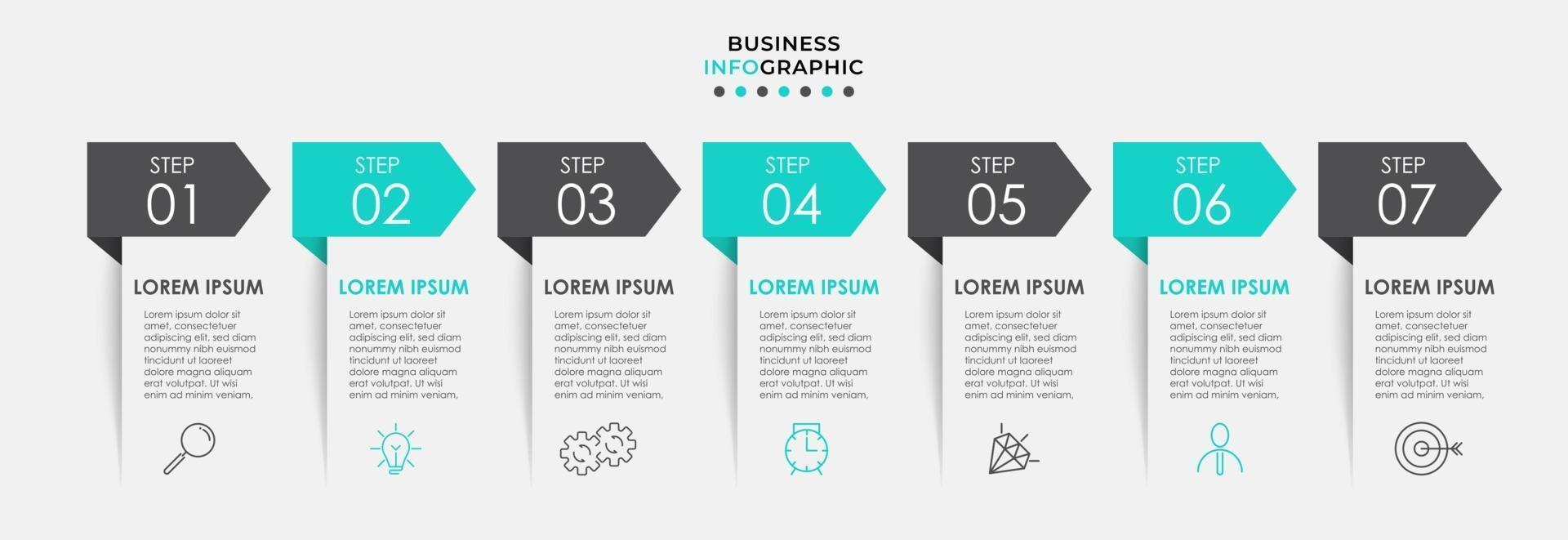 BUSINESS
INFOGRAPHIC

STEP
01

LOREM IPSUM

Lorem ipsum dolor sit amet, consectetuer adipiscing elit, sed diam nonummy nibh euismod tincidunt ut laoreet dolore magna aliquam erat volutpat. Ut wisi enim ad minim veniam,

STEP
02

LOREM IPSUM

Lorem ipsum dolor sit amet, consectetuer adipiscing elit, sed diam nonummy nibh euismod tincidunt ut laoreet dolore magna aliquam erat volutpat. Ut wisi enim ad minim veniam,

STEP
03

LOREM IPSUM

Lorem ipsum dolor sit amet, consectetuer adipiscing elit, sed diam nonummy nibh euismod tincidunt ut laoreet dolore magna aliquam erat volutpat. Ut wisi enim ad minim veniam,

STEP
04

LOREM IPSUM

Lorem ipsum dolor sit amet, consectetuer adipiscing elit, sed diam nonummy nibh euismod tincidunt ut laoreet dolore magna aliquam erat volutpat. Ut wisi enim ad minim veniam,

STEP
05

LOREM IPSUM

Lorem ipsum dolor sit amet, consectetuer adipiscing elit, sed diam nonummy nibh euismod tincidunt ut laoreet dolore magna aliquam erat volutpat. Ut wisi enim ad minim veniam,

STEP
06

LOREM IPSUM

Lorem ipsum dolor sit amet, consectetuer adipiscing elit, sed diam nonummy nibh euismod tincidunt ut laoreet dolore magna aliquam erat volutpat. Ut wisi enim ad minim veniam,

STEP
07

LOREM IPSUM

Lorem ipsum dolor sit amet, consectetuer adipiscing elit, sed diam nonummy nibh euismod tincidunt ut laoreet dolore magna aliquam erat volutpat. Ut wisi enim ad minim veniam,