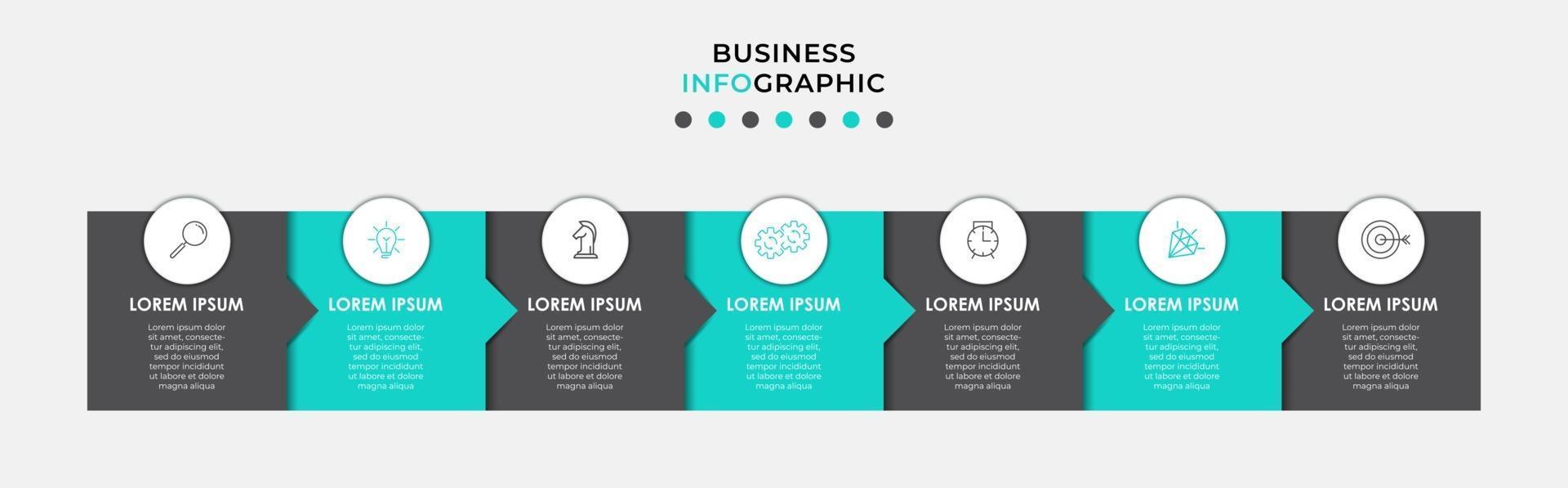 BUSINESS
INFOGRAPHIC

LOREM IPSUM
Lorem ipsum dolor sit amet, consectetur adipiscing elit, sed do eiusmod tempor incididunt ut labore et dolore magna aliqua

LOREM IPSUM
Lorem ipsum dolor sit amet, consectetur adipiscing elit, sed do eiusmod tempor incididunt ut labore et dolore magna aliqua

LOREM IPSUM
Lorem ipsum dolor sit amet, consectetur adipiscing elit, sed do eiusmod tempor incididunt ut labore et dolore magna aliqua

LOREM IPSUM
Lorem ipsum dolor sit amet, consectetur adipiscing elit, sed do eiusmod tempor incididunt ut labore et dolore magna aliqua

LOREM IPSUM
Lorem ipsum dolor sit amet, consectetur adipiscing elit, sed do eiusmod tempor incididunt ut labore et dolore magna aliqua

LOREM IPSUM
Lorem ipsum dolor sit amet, consectetur adipiscing elit, sed do eiusmod tempor incididunt ut labore et dolore magna aliqua

LOREM IPSUM
Lorem ipsum dolor sit amet, consectetur adipiscing elit, sed do eiusmod tempor incididunt ut labore et dolore magna aliqua