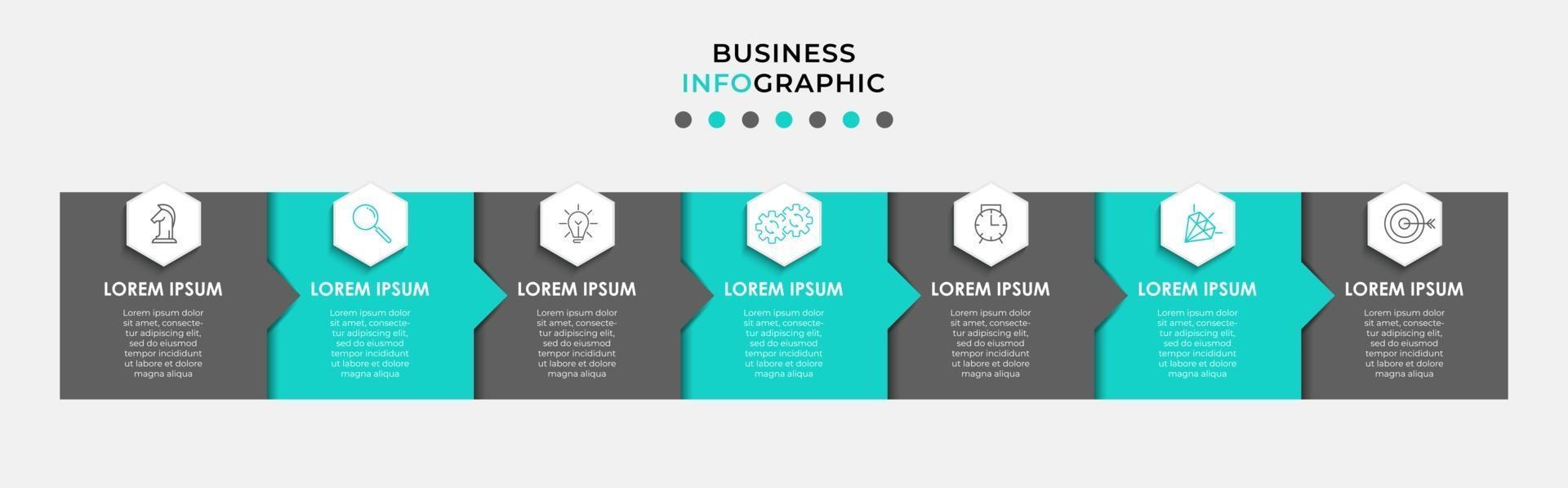 BUSINESS
INFOGRAPHIC

LOREM IPSUM
Lorem ipsum dolor sit amet, consectetur adipiscing elit, sed do eiusmod tempor incididunt ut labore et dolore magna aliqua

LOREM IPSUM
Lorem ipsum dolor sit amet, consectetur adipiscing elit, sed do eiusmod tempor incididunt ut labore et dolore magna aliqua

LOREM IPSUM
Lorem ipsum dolor sit amet, consectetur adipiscing elit, sed do eiusmod tempor incididunt ut labore et dolore magna aliqua

LOREM IPSUM
Lorem ipsum dolor sit amet, consectetur adipiscing elit, sed do eiusmod tempor incididunt ut labore et dolore magna aliqua

LOREM IPSUM
Lorem ipsum dolor sit amet, consectetur adipiscing elit, sed do eiusmod tempor incididunt ut labore et dolore magna aliqua

LOREM IPSUM
Lorem ipsum dolor sit amet, consectetur adipiscing elit, sed do eiusmod tempor incididunt ut labore et dolore magna aliqua

LOREM IPSUM
Lorem ipsum dolor sit amet, consectetur adipiscing elit, sed do eiusmod tempor incididunt ut labore et dolore magna aliqua