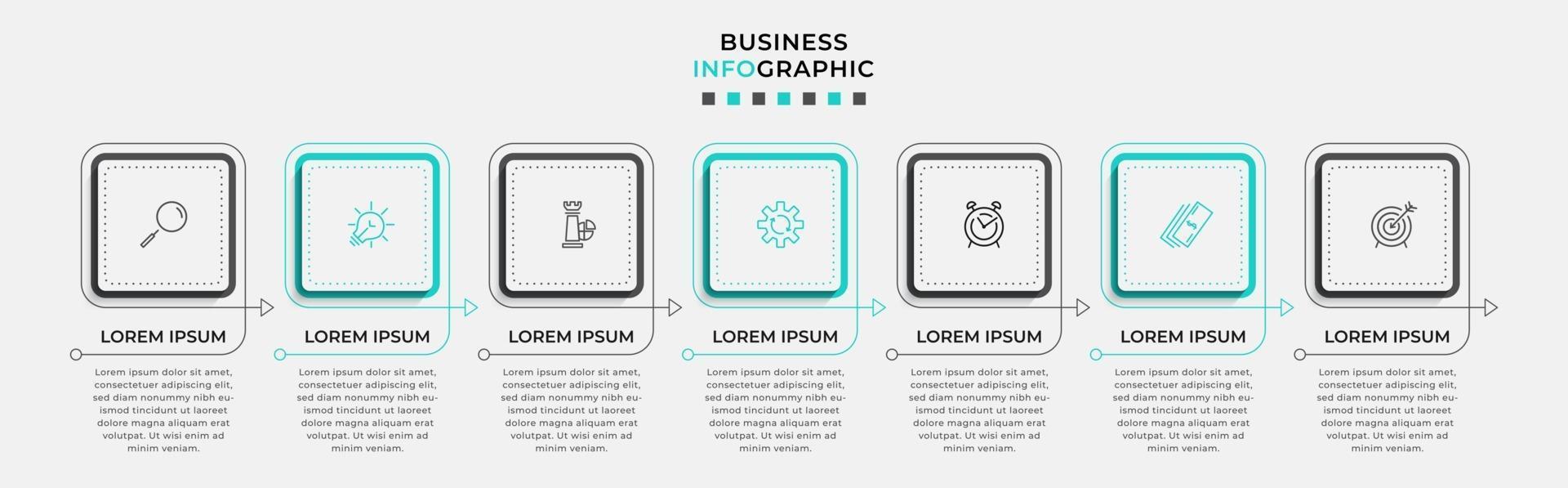 BUSINESS
INFOGRAPHIC

LOREM IPSUM

Lorem ipsum dolor sit amet, consectetuer adipiscing elit, sed diam nonummy nibh euismod tincidunt ut laoreet dolore magna aliquam erat volutpat. Ut wisi enim ad minim veniam.

LOREM IPSUM

Lorem ipsum dolor sit amet, consectetuer adipiscing elit, sed diam nonummy nibh euismod tincidunt ut laoreet dolore magna aliquam erat volutpat. Ut wisi enim ad minim veniam.

LOREM IPSUM

Lorem ipsum dolor sit amet, consectetuer adipiscing elit, sed diam nonummy nibh euismod tincidunt ut laoreet dolore magna aliquam erat volutpat. Ut wisi enim ad minim veniam.

LOREM IPSUM

Lorem ipsum dolor sit amet, consectetuer adipiscing elit, sed diam nonummy nibh euismod tincidunt ut laoreet dolore magna aliquam erat volutpat. Ut wisi enim ad minim veniam.

LOREM IPSUM

Lorem ipsum dolor sit amet, consectetuer adipiscing elit, sed diam nonummy nibh euismod tincidunt ut laoreet dolore magna aliquam erat volutpat. Ut wisi enim ad minim veniam.

LOREM IPSUM

Lorem ipsum dolor sit amet, consectetuer adipiscing elit, sed diam nonummy nibh euismod tincidunt ut laoreet dolore magna aliquam erat volutpat. Ut wisi enim ad minim veniam.

LOREM IPSUM

Lorem ipsum dolor sit amet, consectetuer adipiscing elit, sed diam nonummy nibh euismod tincidunt ut laoreet dolore magna aliquam erat volutpat. Ut wisi enim ad minim veniam.