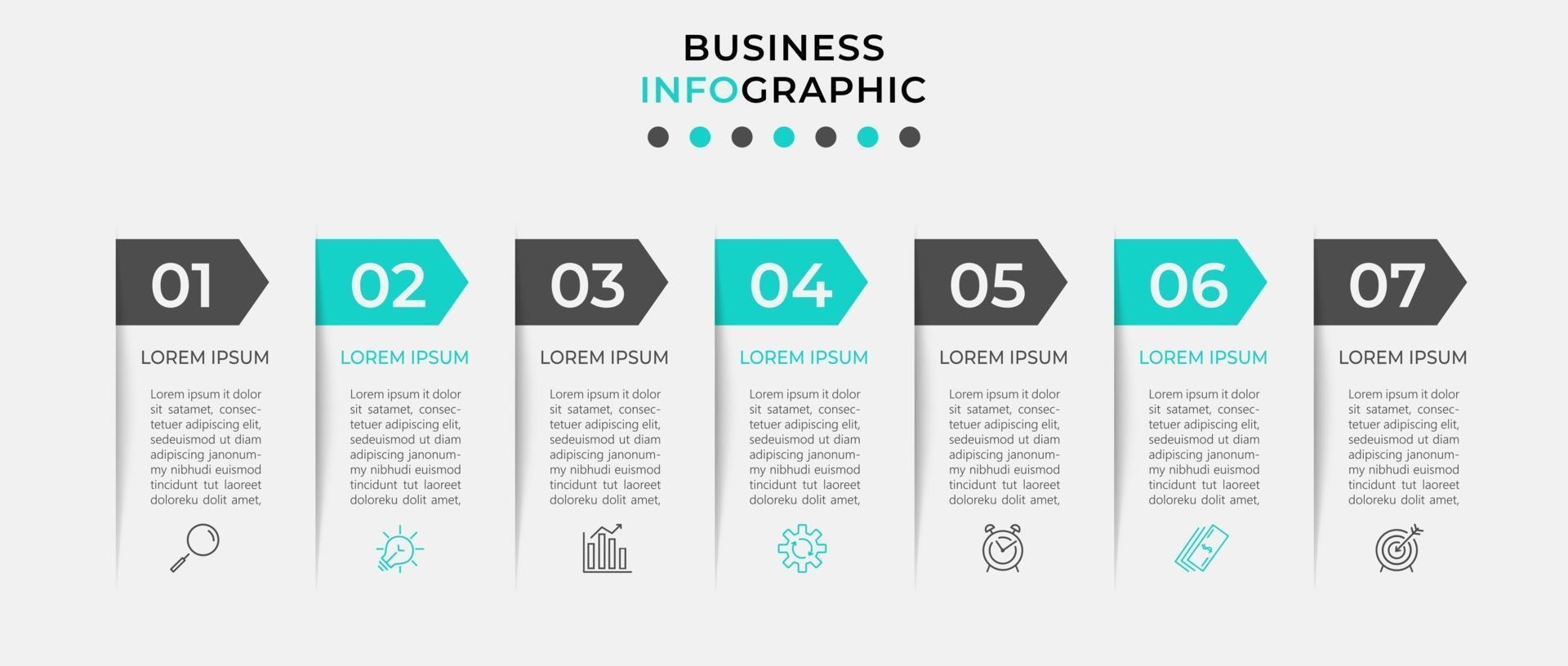 BUSINESS
INFOGRAPHIC

01

LOREM IPSUM

Lorem ipsum it dolor sit satamet, consectetuer adipiscing elit, sedeuismod ut diam adipiscing janonummy nibhudi euismod tincidunt tut laoreet doloreku dolit amet,

02

LOREM IPSUM

Lorem ipsum it dolor sit satamet, consectetuer adipiscing elit, sedeuismod ut diam adipiscing janonummy nibhudi euismod tincidunt tut laoreet doloreku dolit amet,

03

LOREM IPSUM

Lorem ipsum it dolor sit satamet, consectetuer adipiscing elit, sedeuismod ut diam adipiscing janonummy nibhudi euismod tincidunt tut laoreet doloreku dolit amet,

04

LOREM IPSUM

Lorem ipsum it dolor sit satamet, consectetuer adipiscing elit, sedeuismod ut diam adipiscing janonummy nibhudi euismod tincidunt tut laoreet doloreku dolit amet,

05

LOREM IPSUM

Lorem ipsum it dolor sit satamet, consectetuer adipiscing elit, sedeuismod ut diam adipiscing janonummy nibhudi euismod tincidunt tut laoreet doloreku dolit amet,

06

LOREM IPSUM

Lorem ipsum it dolor sit satamet, consectetuer adipiscing elit, sedeuismod ut diam adipiscing janonummy nibhudi euismod tincidunt tut laoreet doloreku dolit amet,

07

LOREM IPSUM

Lorem ipsum it dolor sit satamet, consectetuer adipiscing elit, sedeuismod ut diam adipiscing janonummy nibhudi euismod tincidunt tut laoreet doloreku dolit amet,