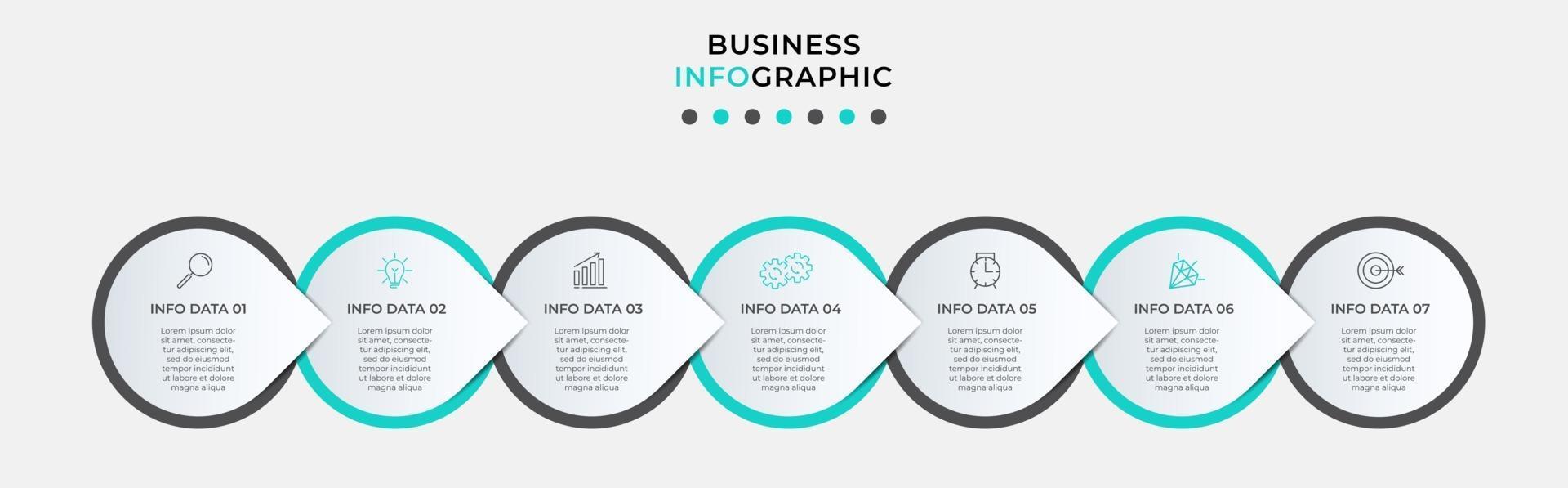 BUSINESS
INFOGRAPHIC

INFO DATA 01

Lorem ipsum dolor sit amet, consectetur adipiscing elit, sed do eiusmod tempor incididunt ut labore et dolore magna aliqua

INFO DATA 02

Lorem ipsum dolor sit amet, consectetur adipiscing elit, sed do eiusmod tempor incididunt ut labore et dolore magna aliqua

INFO DATA 03

Lorem ipsum dolor sit amet, consectetur adipiscing elit, sed do eiusmod tempor incididunt ut labore et dolore magna aliqua

INFO DATA 04

Lorem ipsum dolor sit amet, consectetur adipiscing elit, sed do eiusmod tempor incididunt ut labore et dolore magna aliqua

INFO DATA 05

Lorem ipsum dolor sit amet, consectetur adipiscing elit, sed do eiusmod tempor incididunt ut labore et dolore magna aliqua

INFO DATA 06

Lorem ipsum dolor sit amet, consectetur adipiscing elit, sed do eiusmod tempor incididunt ut labore et dolore magna aliqua

INFO DATA 07

Lorem ipsum dolor sit amet, consectetur adipiscing elit, sed do eiusmod tempor incididunt ut labore et dolore magna aliqua