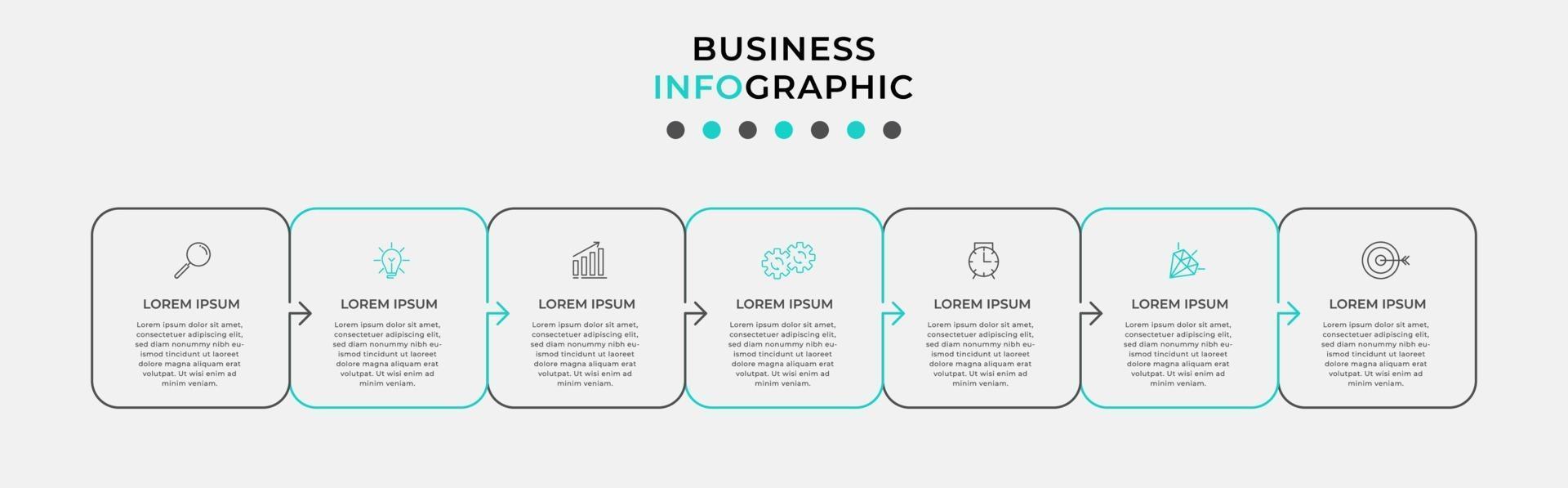 BUSINESS
INFOGRAPHIC

LOREM IPSUM

Lorem ipsum dolor sit amet, consectetuer adipiscing elit, sed diam nonummy nibh euismod tincidunt ut laoreet dolore magna aliquam erat volutpat. Ut wisi enim ad minim veniam.

LOREM IPSUM

Lorem ipsum dolor sit amet, consectetuer adipiscing elit, sed diam nonummy nibh euismod tincidunt ut laoreet dolore magna aliquam erat volutpat. Ut wisi enim ad minim veniam.

LOREM IPSUM

Lorem ipsum dolor sit amet, consectetuer adipiscing elit, sed diam nonummy nibh euismod tincidunt ut laoreet dolore magna aliquam erat volutpat. Ut wisi enim ad minim veniam.

LOREM IPSUM

Lorem ipsum dolor sit amet, consectetuer adipiscing elit, sed diam nonummy nibh euismod tincidunt ut laoreet dolore magna aliquam erat volutpat. Ut wisi enim ad minim veniam.

LOREM IPSUM

Lorem ipsum dolor sit amet, consectetuer adipiscing elit, sed diam nonummy nibh euismod tincidunt ut laoreet dolore magna aliquam erat volutpat. Ut wisi enim ad minim veniam.

LOREM IPSUM

Lorem ipsum dolor sit amet, consectetuer adipiscing elit, sed diam nonummy nibh euismod tincidunt ut laoreet dolore magna aliquam erat volutpat. Ut wisi enim ad minim veniam.

LOREM IPSUM

Lorem ipsum dolor sit amet, consectetuer adipiscing elit, sed diam nonummy nibh euismod tincidunt ut laoreet dolore magna aliquam erat volutpat. Ut wisi enim ad minim veniam.