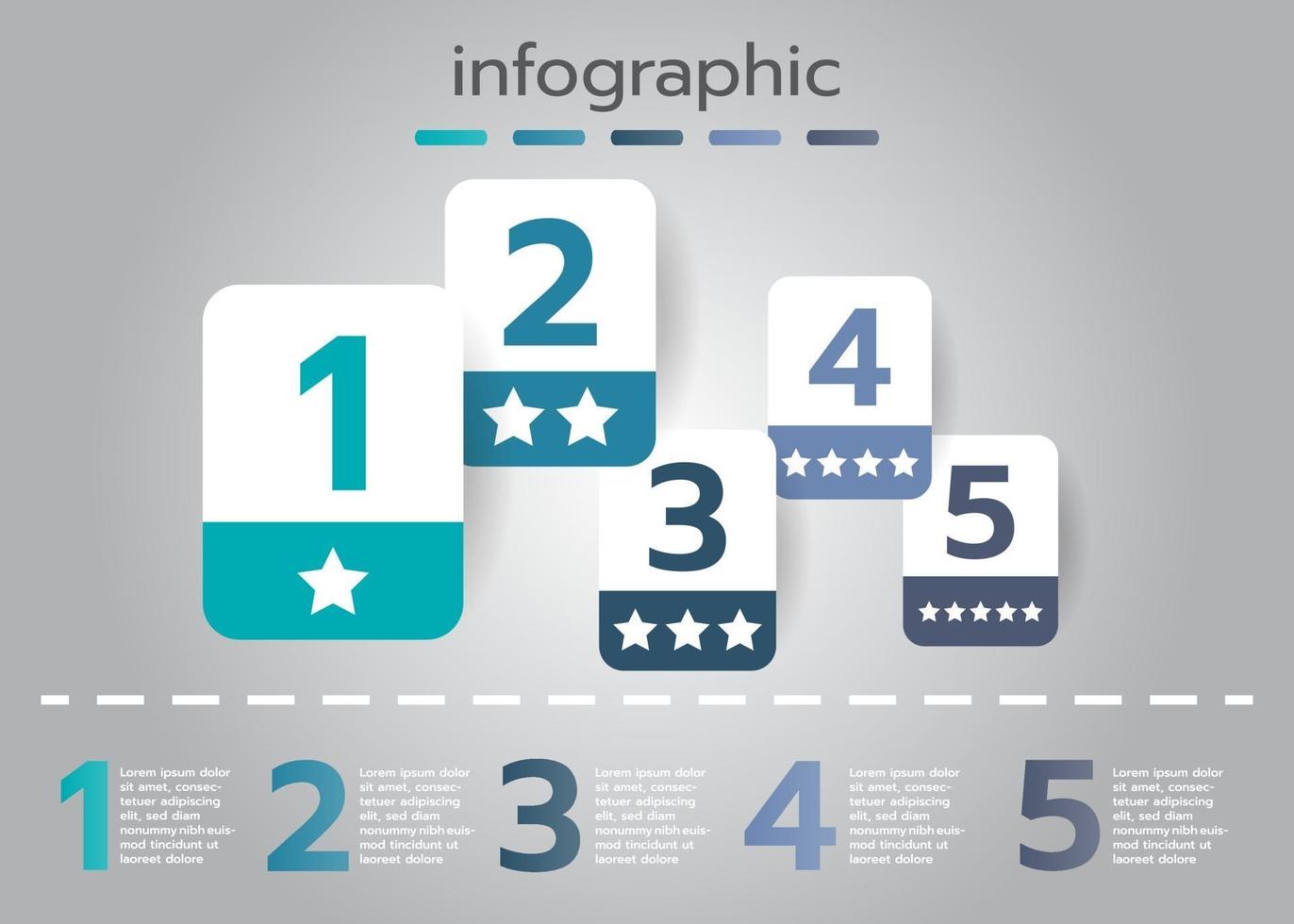 infographic

1

2

3

4

5

1 Lorem ipsum dolor sit amet, consectetuer adipiscing elit, sed diam nonummy nibh euismod tincidunt ut laoreet dolore

2 Lorem ipsum dolor sit amet, consectetuer adipiscing elit, sed diam nonummy nibh euismod tincidunt ut laoreet dolore

3 Lorem ipsum dolor sit amet, consectetuer adipiscing elit, sed diam nonummy nibh euismod tincidunt ut laoreet dolore

4 Lorem ipsum dolor sit amet, consectetuer adipiscing elit, sed diam nonummy nibh euismod tincidunt ut laoreet dolore

5 Lorem ipsum dolor sit amet, consectetuer adipiscing elit, sed diam nonummy nibh euismod tincidunt ut laoreet dolore