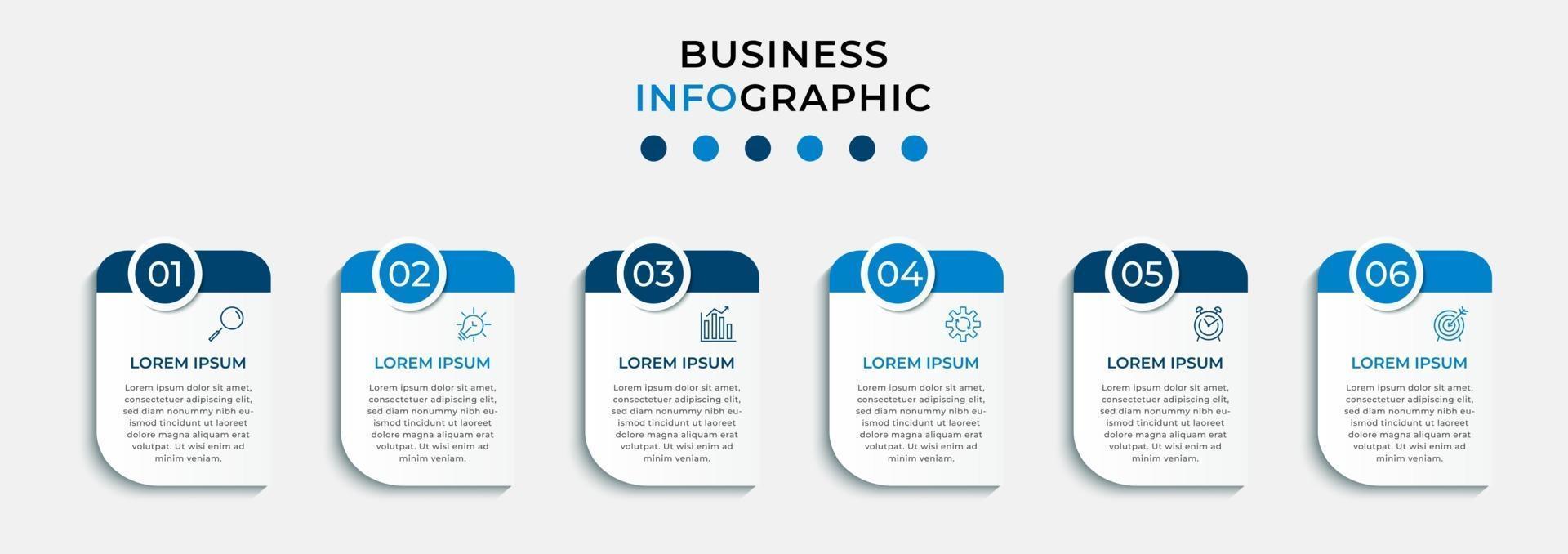 BUSINESS
INFOGRAPHIC

01

LOREM IPSUM

Lorem ipsum dolor sit amet, consectetuer adipiscing elit, sed diam nonummy nibh euismod tincidunt ut laoreet dolore magna aliquam erat volutpat. Ut wisi enim ad minim veniam.

02

LOREM IPSUM

Lorem ipsum dolor sit amet, consectetuer adipiscing elit, sed diam nonummy nibh euismod tincidunt ut laoreet dolore magna aliquam erat volutpat. Ut wisi enim ad minim veniam.

03

LOREM IPSUM

Lorem ipsum dolor sit amet, consectetuer adipiscing elit, sed diam nonummy nibh euismod tincidunt ut laoreet dolore magna aliquam erat volutpat. Ut wisi enim ad minim veniam.

04

LOREM IPSUM

Lorem ipsum dolor sit amet, consectetuer adipiscing elit, sed diam nonummy nibh euismod tincidunt ut laoreet dolore magna aliquam erat volutpat. Ut wisi enim ad minim veniam.

05

LOREM IPSUM

Lorem ipsum dolor sit amet, consectetuer adipiscing elit, sed diam nonummy nibh euismod tincidunt ut laoreet dolore magna aliquam erat volutpat. Ut wisi enim ad minim veniam.

06

LOREM IPSUM

Lorem ipsum dolor sit amet, consectetuer adipiscing elit, sed diam nonummy nibh euismod tincidunt ut laoreet dolore magna aliquam erat volutpat. Ut wisi enim ad minim veniam.