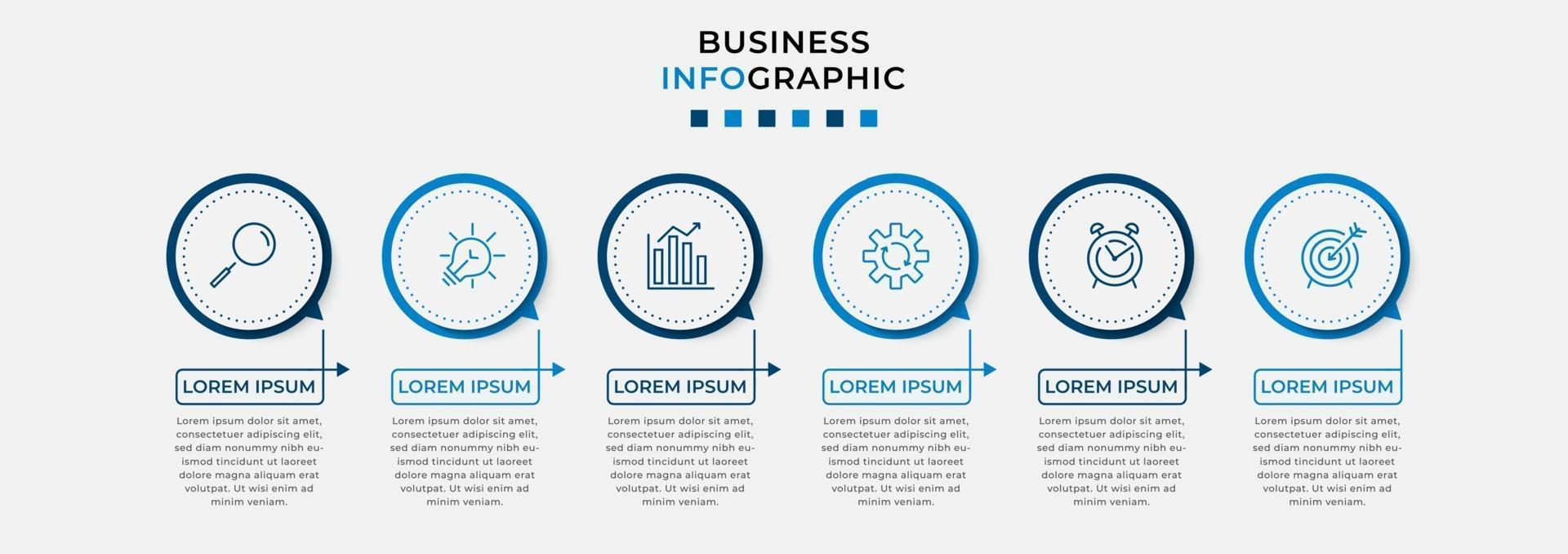 BUSINESS
INFOGRAPHIC

LOREM IPSUM

Lorem ipsum dolor sit amet, consectetuer adipiscing elit, sed diam nonummy nibh euismod tincidunt ut laoreet dolore magna aliquam erat volutpat. Ut wisi enim ad minim veniam.

LOREM IPSUM

Lorem ipsum dolor sit amet, consectetuer adipiscing elit, sed diam nonummy nibh euismod tincidunt ut laoreet dolore magna aliquam erat volutpat. Ut wisi enim ad minim veniam.

LOREM IPSUM

Lorem ipsum dolor sit amet, consectetuer adipiscing elit, sed diam nonummy nibh euismod tincidunt ut laoreet dolore magna aliquam erat volutpat. Ut wisi enim ad minim veniam.

LOREM IPSUM

Lorem ipsum dolor sit amet, consectetuer adipiscing elit, sed diam nonummy nibh euismod tincidunt ut laoreet dolore magna aliquam erat volutpat. Ut wisi enim ad minim veniam.

LOREM IPSUM

Lorem ipsum dolor sit amet, consectetuer adipiscing elit, sed diam nonummy nibh euismod tincidunt ut laoreet dolore magna aliquam erat volutpat. Ut wisi enim ad minim veniam.

LOREM IPSUM

Lorem ipsum dolor sit amet, consectetuer adipiscing elit, sed diam nonummy nibh euismod tincidunt ut laoreet dolore magna aliquam erat volutpat. Ut wisi enim ad minim veniam.