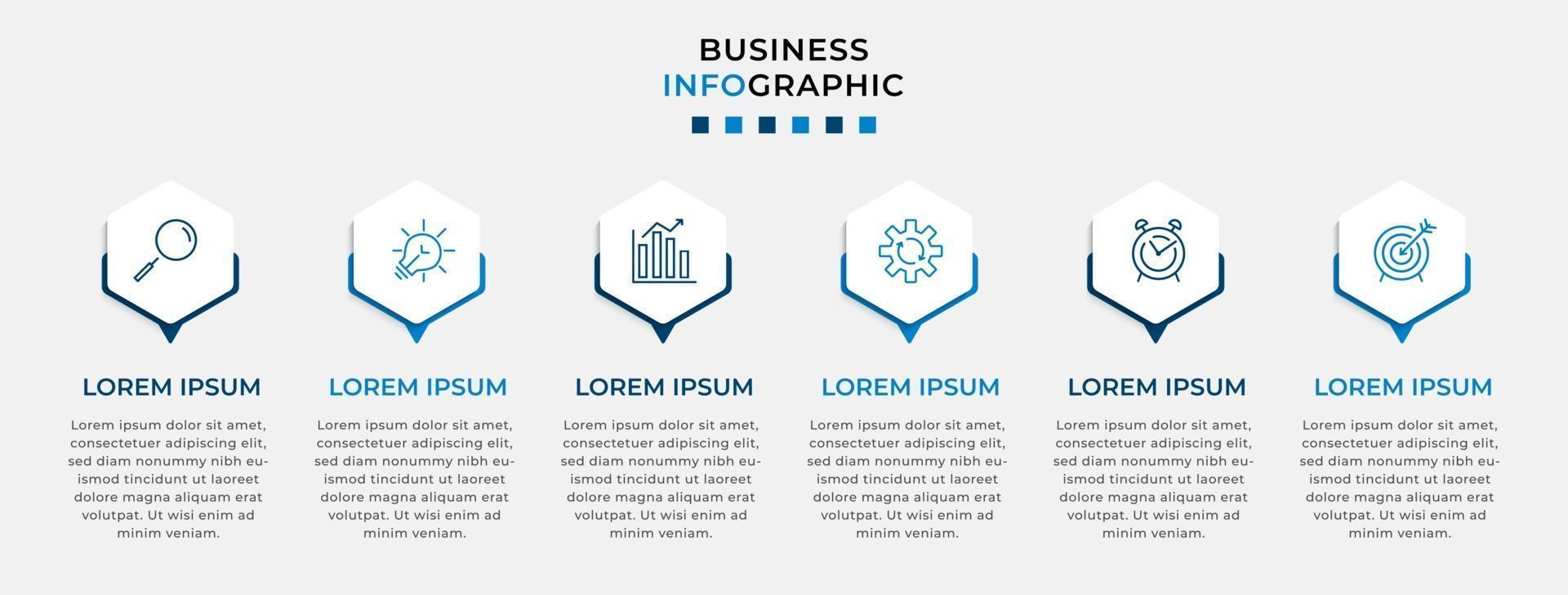 BUSINESS
INFOGRAPHIC

LOREM IPSUM

Lorem ipsum dolor sit amet, consectetuer adipiscing elit, sed diam nonummy nibh euismod tincidunt ut laoreet dolore magna aliquam erat volutpat. Ut wisi enim ad minim veniam.

LOREM IPSUM

Lorem ipsum dolor sit amet, consectetuer adipiscing elit, sed diam nonummy nibh euismod tincidunt ut laoreet dolore magna aliquam erat volutpat. Ut wisi enim ad minim veniam.

LOREM IPSUM

Lorem ipsum dolor sit amet, consectetuer adipiscing elit, sed diam nonummy nibh euismod tincidunt ut laoreet dolore magna aliquam erat volutpat. Ut wisi enim ad minim veniam.

LOREM IPSUM

Lorem ipsum dolor sit amet, consectetuer adipiscing elit, sed diam nonummy nibh euismod tincidunt ut laoreet dolore magna aliquam erat volutpat. Ut wisi enim ad minim veniam.

LOREM IPSUM

Lorem ipsum dolor sit amet, consectetuer adipiscing elit, sed diam nonummy nibh euismod tincidunt ut laoreet dolore magna aliquam erat volutpat. Ut wisi enim ad minim veniam.

LOREM IPSUM

Lorem ipsum dolor sit amet, consectetuer adipiscing elit, sed diam nonummy nibh euismod tincidunt ut laoreet dolore magna aliquam erat volutpat. Ut wisi enim ad minim veniam.