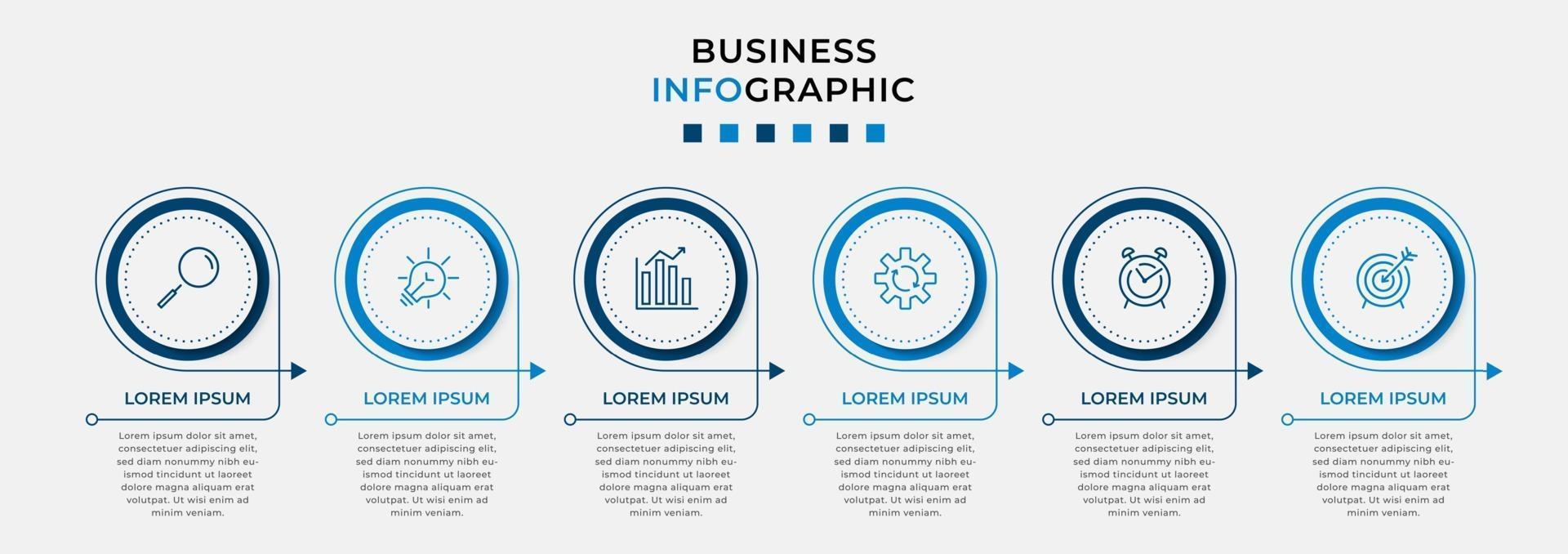 BUSINESS
INFOGRAPHIC

LOREM IPSUM

Lorem ipsum dolor sit amet, consectetuer adipiscing elit, sed diam nonummy nibh euismod tincidunt ut laoreet dolore magna aliquam erat volutpat. Ut wisi enim ad minim veniam.

LOREM IPSUM

Lorem ipsum dolor sit amet, consectetuer adipiscing elit, sed diam nonummy nibh euismod tincidunt ut laoreet dolore magna aliquam erat volutpat. Ut wisi enim ad minim veniam.

LOREM IPSUM

Lorem ipsum dolor sit amet, consectetuer adipiscing elit, sed diam nonummy nibh euismod tincidunt ut laoreet dolore magna aliquam erat volutpat. Ut wisi enim ad minim veniam.

LOREM IPSUM

Lorem ipsum dolor sit amet, consectetuer adipiscing elit, sed diam nonummy nibh euismod tincidunt ut laoreet dolore magna aliquam erat volutpat. Ut wisi enim ad minim veniam.

LOREM IPSUM

Lorem ipsum dolor sit amet, consectetuer adipiscing elit, sed diam nonummy nibh euismod tincidunt ut laoreet dolore magna aliquam erat volutpat. Ut wisi enim ad minim veniam.

LOREM IPSUM

Lorem ipsum dolor sit amet, consectetuer adipiscing elit, sed diam nonummy nibh euismod tincidunt ut laoreet dolore magna aliquam erat volutpat. Ut wisi enim ad minim veniam.