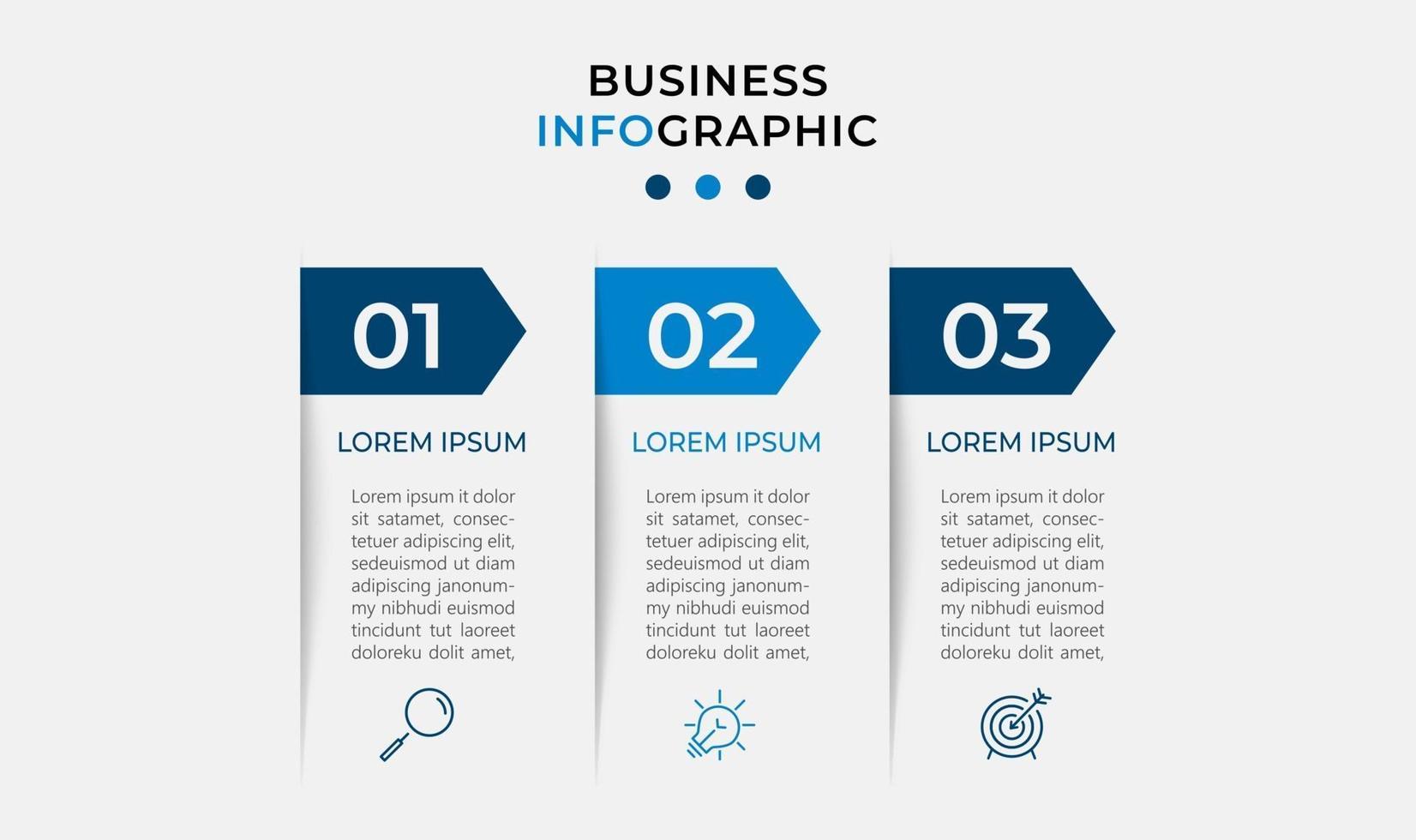 BUSINESS
INFOGRAPHIC

01

LOREM IPSUM

Lorem ipsum it dolor sit satamet, consectetuer adipiscing elit, sedeuismod ut diam adipiscing janonummy nibhudi euismod tincidunt tut laoreet doloreku dolit amet,

02

LOREM IPSUM

Lorem ipsum it dolor sit satamet, consectetuer adipiscing elit, sedeuismod ut diam adipiscing janonummy nibhudi euismod tincidunt tut laoreet doloreku dolit amet,

03

LOREM IPSUM

Lorem ipsum it dolor sit satamet, consectetuer adipiscing elit, sedeuismod ut diam adipiscing janonummy nibhudi euismod tincidunt tut laoreet doloreku dolit amet,