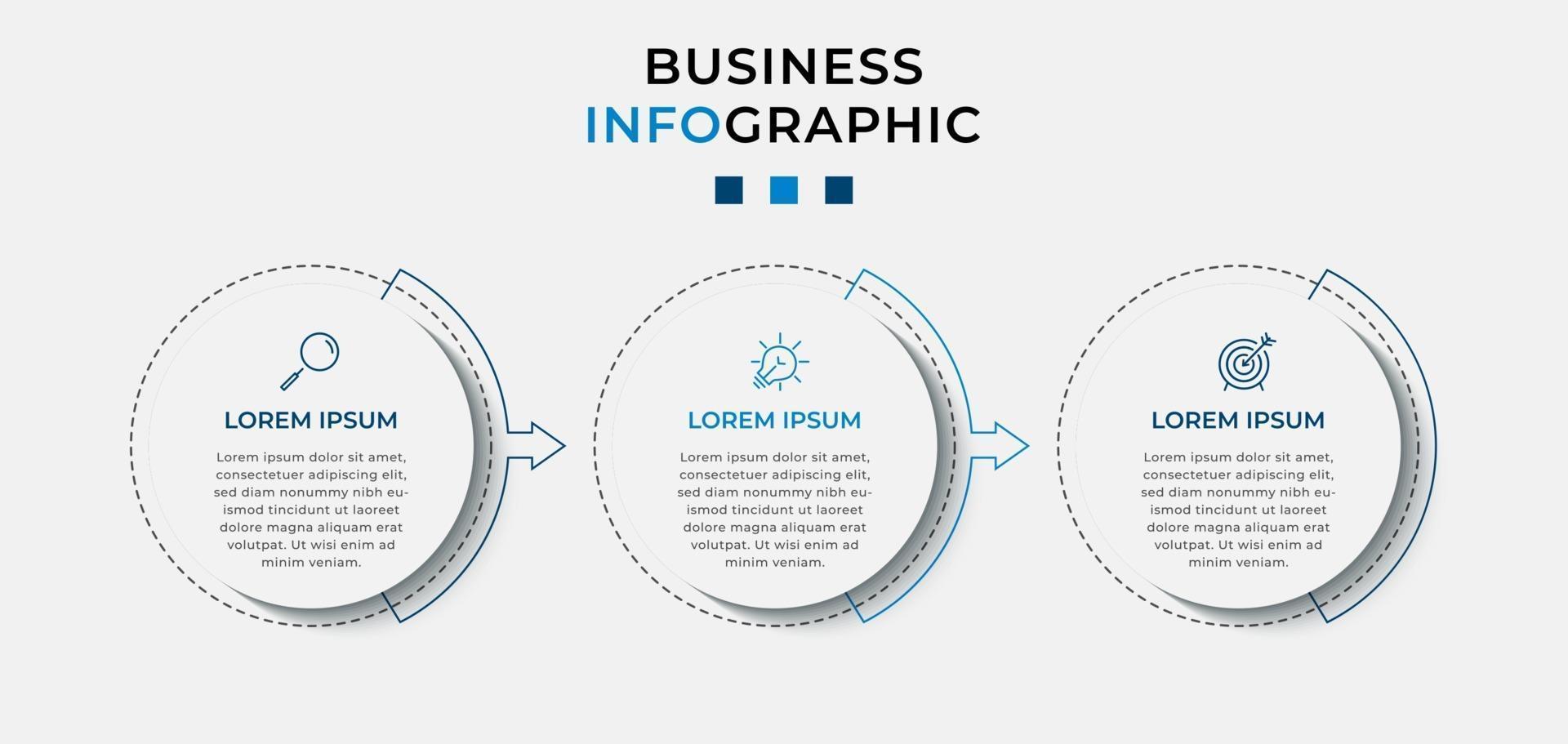 BUSINESS
INFOGRAPHIC

LOREM IPSUM

Lorem ipsum dolor sit amet, consectetuer adipiscing elit, sed diam nonummy nibh euismod tincidunt ut laoreet dolore magna aliquam erat volutpat. Ut wisi enim ad minim veniam.

LOREM IPSUM

Lorem ipsum dolor sit amet, consectetuer adipiscing elit, sed diam nonummy nibh euismod tincidunt ut laoreet dolore magna aliquam erat volutpat. Ut wisi enim ad minim veniam.

LOREM IPSUM

Lorem ipsum dolor sit amet, consectetuer adipiscing elit, sed diam nonummy nibh euismod tincidunt ut laoreet dolore magna aliquam erat volutpat. Ut wisi enim ad minim veniam.