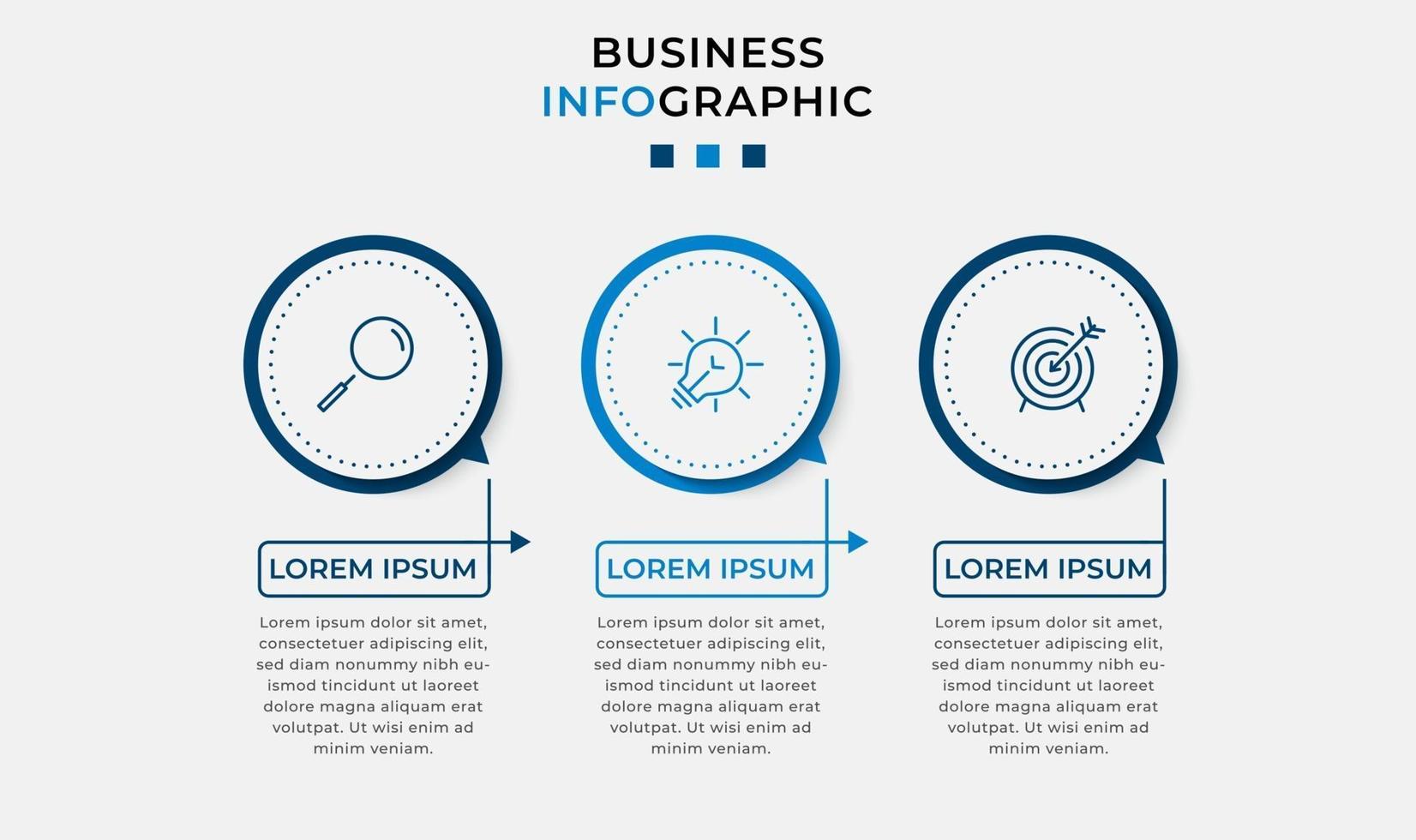 BUSINESS
INFOGRAPHIC

LOREM IPSUM

Lorem ipsum dolor sit amet, consectetuer adipiscing elit, sed diam nonummy nibh euismod tincidunt ut laoreet dolore magna aliquam erat volutpat. Ut wisi enim ad minim veniam.

LOREM IPSUM

Lorem ipsum dolor sit amet, consectetuer adipiscing elit, sed diam nonummy nibh euismod tincidunt ut laoreet dolore magna aliquam erat volutpat. Ut wisi enim ad minim veniam.

LOREM IPSUM

Lorem ipsum dolor sit amet, consectetuer adipiscing elit, sed diam nonummy nibh euismod tincidunt ut laoreet dolore magna aliquam erat volutpat. Ut wisi enim ad minim veniam.