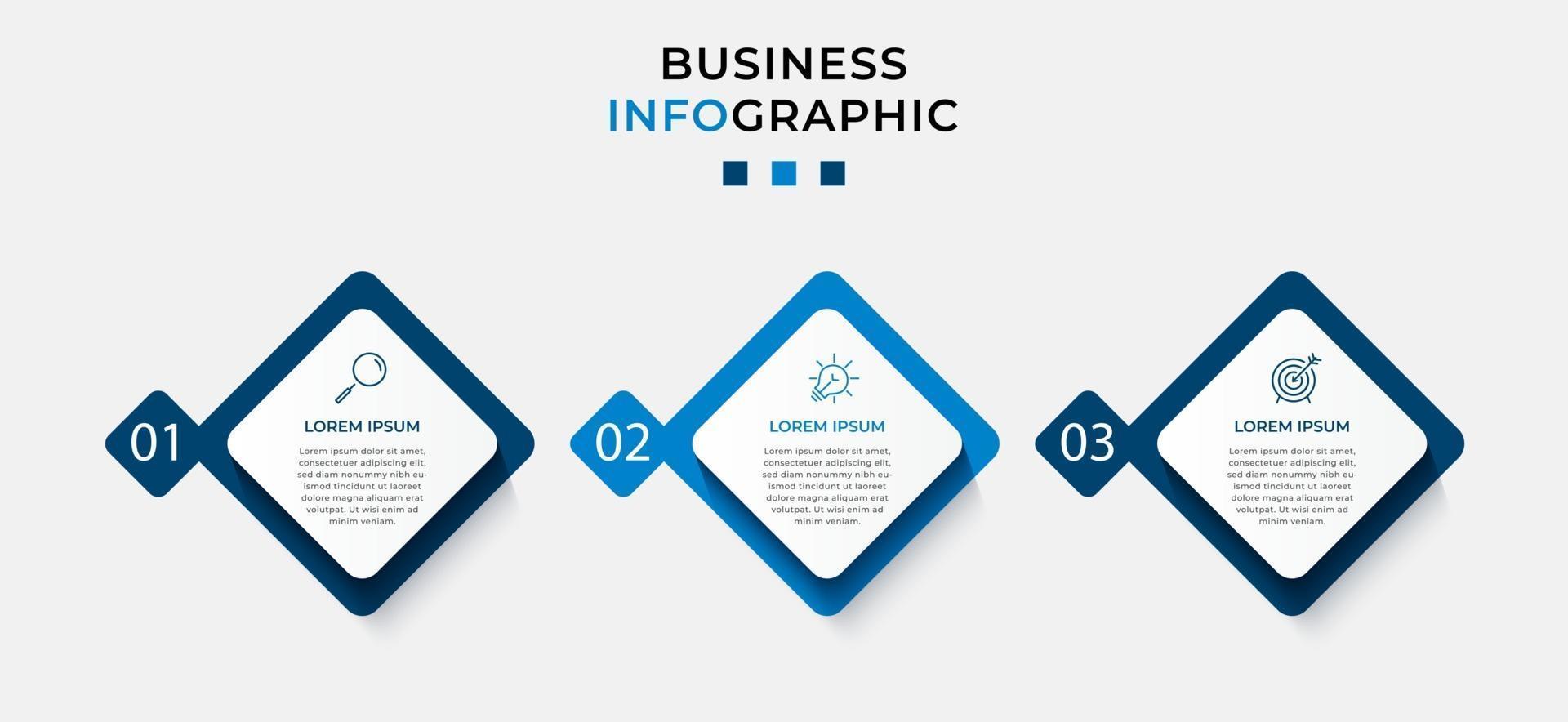 BUSINESS
INFOGRAPHIC

01

LOREM IPSUM

Lorem ipsum dolor sit amet, consectetuer adipiscing elit, sed diam nonummy nibh euismod tincidunt ut laoreet dolore magna aliquam erat volutpat. Ut wisi enim ad minim veniam.

02

LOREM IPSUM

Lorem ipsum dolor sit amet, consectetuer adipiscing elit, sed diam nonummy nibh euismod tincidunt ut laoreet dolore magna aliquam erat volutpat. Ut wisi enim ad minim veniam.

03

LOREM IPSUM

Lorem ipsum dolor sit amet, consectetuer adipiscing elit, sed diam nonummy nibh euismod tincidunt ut laoreet dolore magna aliquam erat volutpat. Ut wisi enim ad minim veniam.