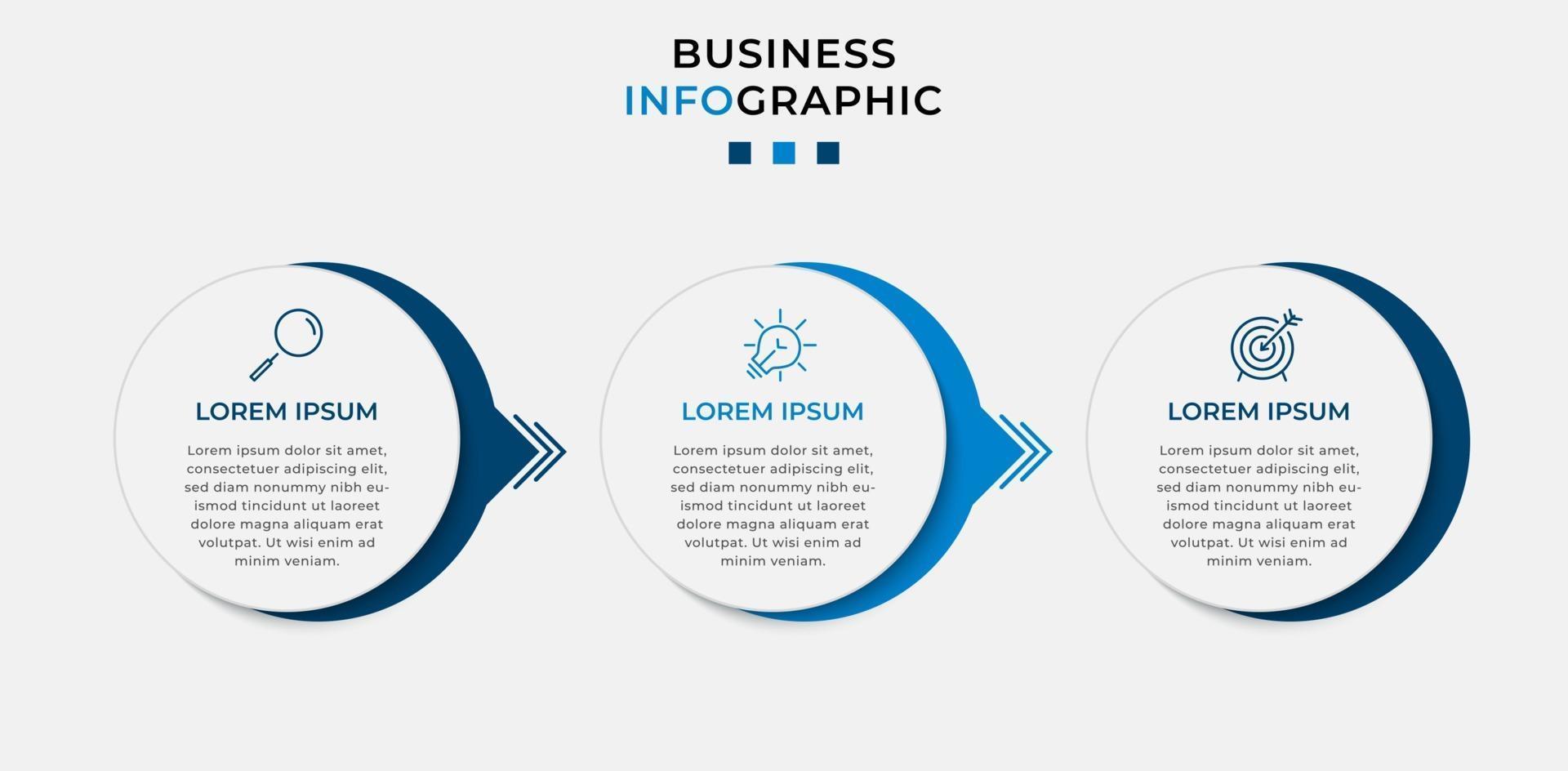 BUSINESS
INFOGRAPHIC

LOREM IPSUM

Lorem ipsum dolor sit amet, consectetuer adipiscing elit, sed diam nonummy nibh euismod tincidunt ut laoreet dolore magna aliquam erat volutpat. Ut wisi enim ad minim veniam.

LOREM IPSUM

Lorem ipsum dolor sit amet, consectetuer adipiscing elit, sed diam nonummy nibh euismod tincidunt ut laoreet dolore magna aliquam erat volutpat. Ut wisi enim ad minim veniam.

LOREM IPSUM

Lorem ipsum dolor sit amet, consectetuer adipiscing elit, sed diam nonummy nibh euismod tincidunt ut laoreet dolore magna aliquam erat volutpat. Ut wisi enim ad minim veniam.