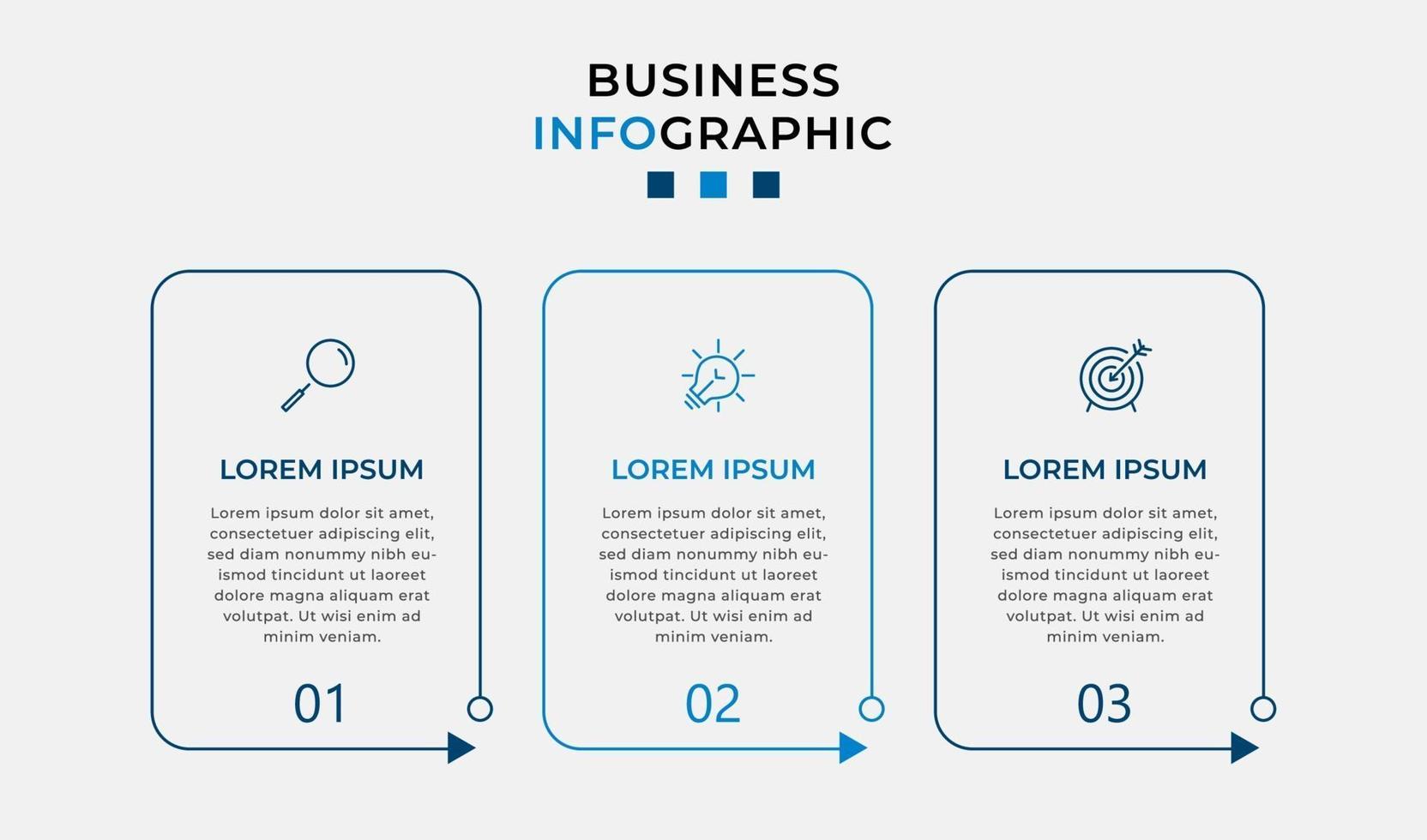 BUSINESS
INFOGRAPHIC

LOREM IPSUM

Lorem ipsum dolor sit amet, consectetuer adipiscing elit, sed diam nonummy nibh euismod tincidunt ut laoreet dolore magna aliquam erat volutpat. Ut wisi enim ad minim veniam.

01

LOREM IPSUM

Lorem ipsum dolor sit amet, consectetuer adipiscing elit, sed diam nonummy nibh euismod tincidunt ut laoreet dolore magna aliquam erat volutpat. Ut wisi enim ad minim veniam.

02

LOREM IPSUM

Lorem ipsum dolor sit amet, consectetuer adipiscing elit, sed diam nonummy nibh euismod tincidunt ut laoreet dolore magna aliquam erat volutpat. Ut wisi enim ad minim veniam.

03