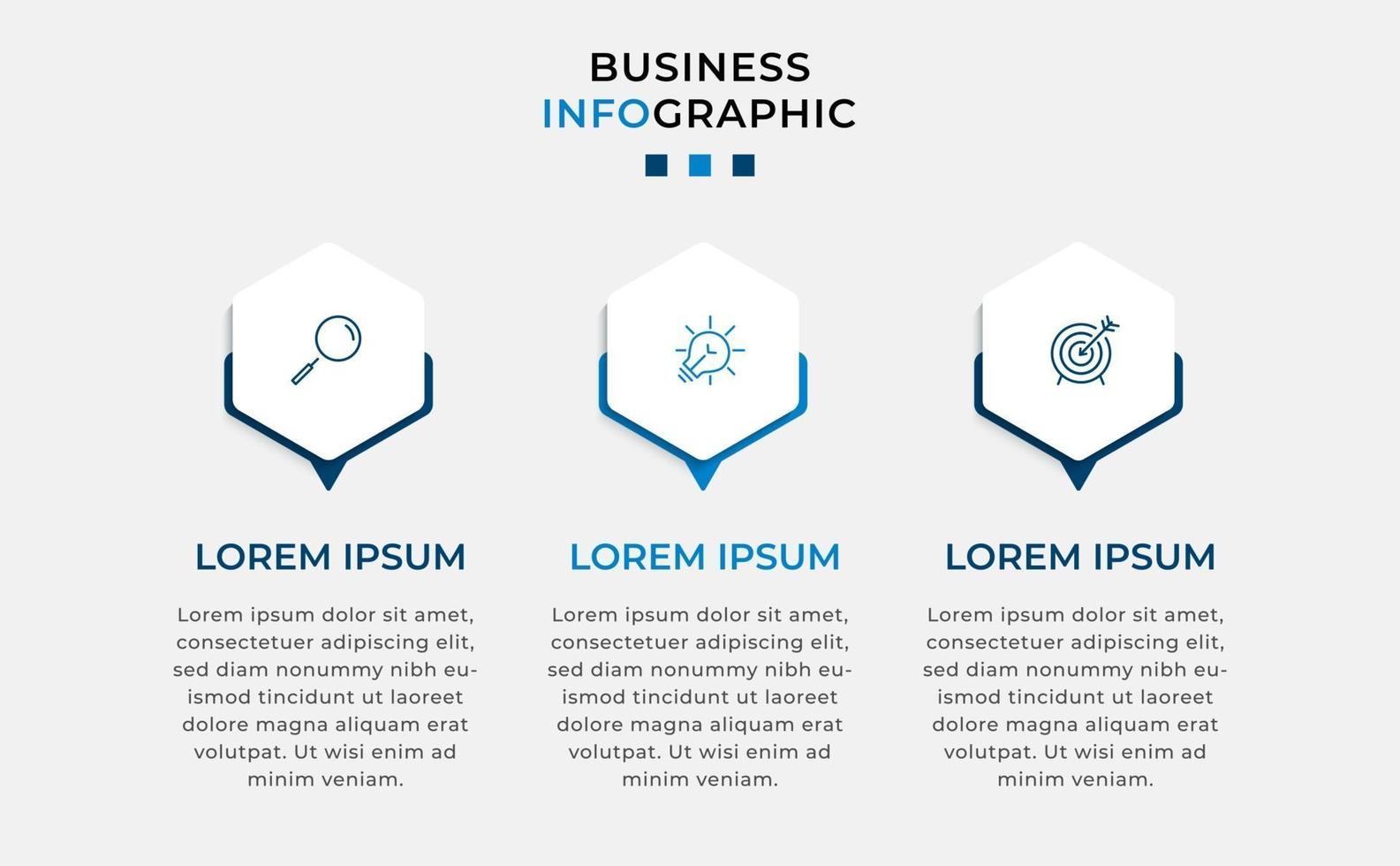 BUSINESS
INFOGRAPHIC

LOREM IPSUM

Lorem ipsum dolor sit amet, consectetuer adipiscing elit, sed diam nonummy nibh euismod tincidunt ut laoreet dolore magna aliquam erat volutpat. Ut wisi enim ad minim veniam.

LOREM IPSUM

Lorem ipsum dolor sit amet, consectetuer adipiscing elit, sed diam nonummy nibh euismod tincidunt ut laoreet dolore magna aliquam erat volutpat. Ut wisi enim ad minim veniam.

LOREM IPSUM

Lorem ipsum dolor sit amet, consectetuer adipiscing elit, sed diam nonummy nibh euismod tincidunt ut laoreet dolore magna aliquam erat volutpat. Ut wisi enim ad minim veniam.