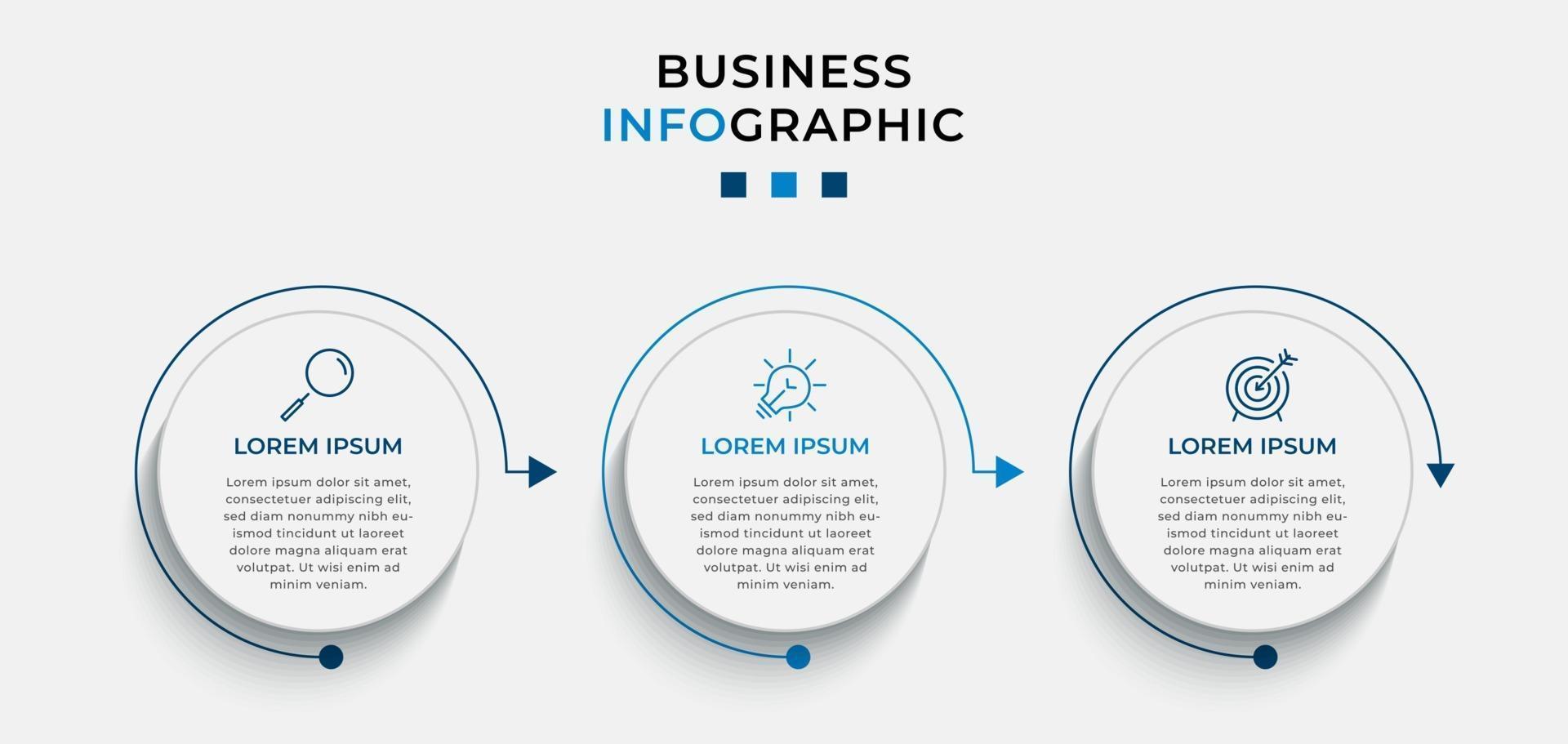 BUSINESS
INFOGRAPHIC

LOREM IPSUM

Lorem ipsum dolor sit amet, consectetuer adipiscing elit, sed diam nonummy nibh euismod tincidunt ut laoreet dolore magna aliquam erat volutpat. Ut wisi enim ad minim veniam.

LOREM IPSUM

Lorem ipsum dolor sit amet, consectetuer adipiscing elit, sed diam nonummy nibh euismod tincidunt ut laoreet dolore magna aliquam erat volutpat. Ut wisi enim ad minim veniam.

LOREM IPSUM

Lorem ipsum dolor sit amet, consectetuer adipiscing elit, sed diam nonummy nibh euismod tincidunt ut laoreet dolore magna aliquam erat volutpat. Ut wisi enim ad minim veniam.