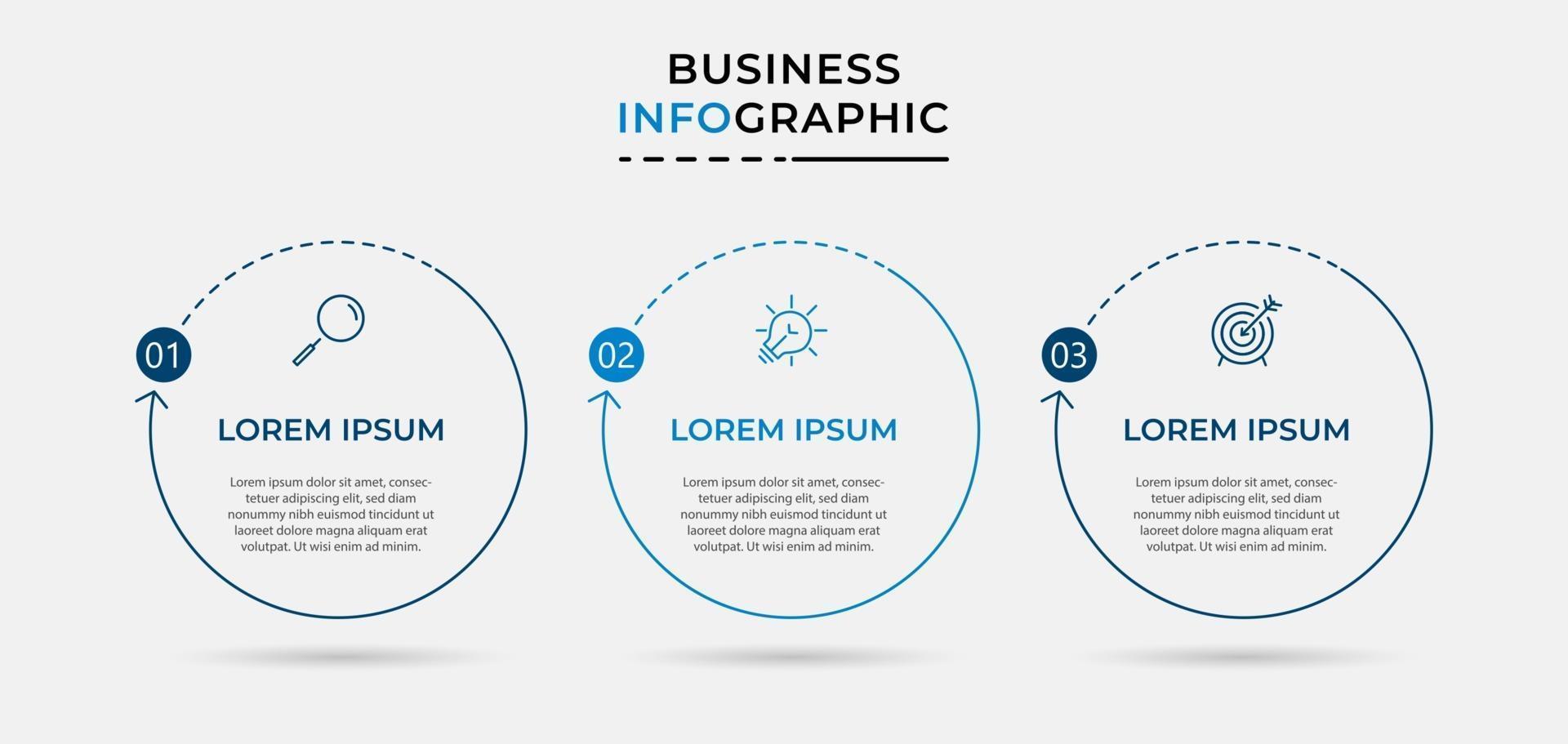 BUSINESS
INFOGRAPHIC

01

LOREM IPSUM

Lorem ipsum dolor sit amet, consectetuer adipiscing elit, sed diam nonummy nibh euismod tincidunt ut laoreet dolore magna aliquam erat volutpat. Ut wisi enim ad minim.

02

LOREM IPSUM

Lorem ipsum dolor sit amet, consectetuer adipiscing elit, sed diam nonummy nibh euismod tincidunt ut laoreet dolore magna aliquam erat volutpat. Ut wisi enim ad minim.

03

LOREM IPSUM

Lorem ipsum dolor sit amet, consectetuer adipiscing elit, sed diam nonummy nibh euismod tincidunt ut laoreet dolore magna aliquam erat volutpat. Ut wisi enim ad minim.