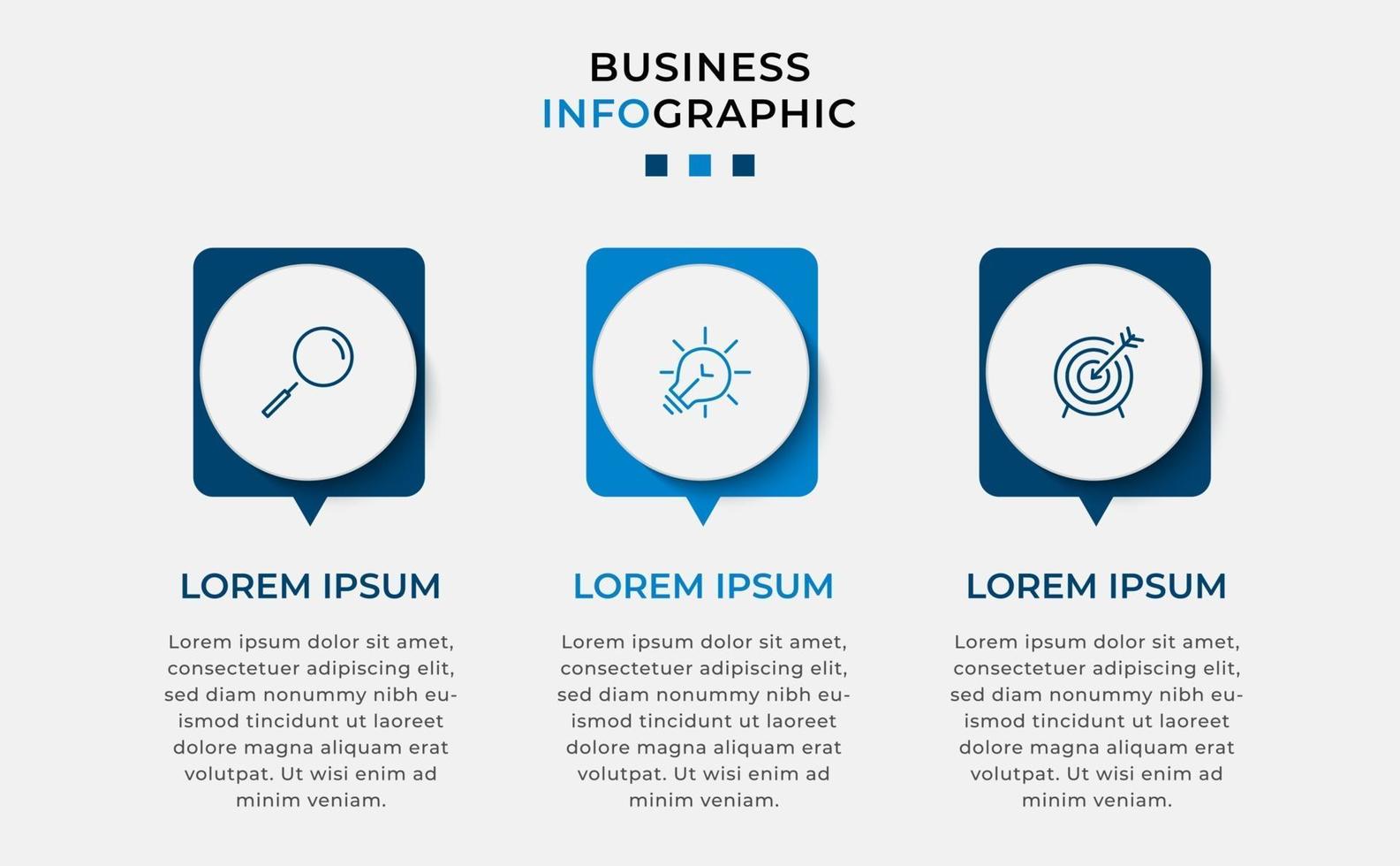 BUSINESS
INFOGRAPHIC

LOREM IPSUM

Lorem ipsum dolor sit amet, consectetuer adipiscing elit, sed diam nonummy nibh euismod tincidunt ut laoreet dolore magna aliquam erat volutpat. Ut wisi enim ad minim veniam.

LOREM IPSUM

Lorem ipsum dolor sit amet, consectetuer adipiscing elit, sed diam nonummy nibh euismod tincidunt ut laoreet dolore magna aliquam erat volutpat. Ut wisi enim ad minim veniam.

LOREM IPSUM

Lorem ipsum dolor sit amet, consectetuer adipiscing elit, sed diam nonummy nibh euismod tincidunt ut laoreet dolore magna aliquam erat volutpat. Ut wisi enim ad minim veniam.