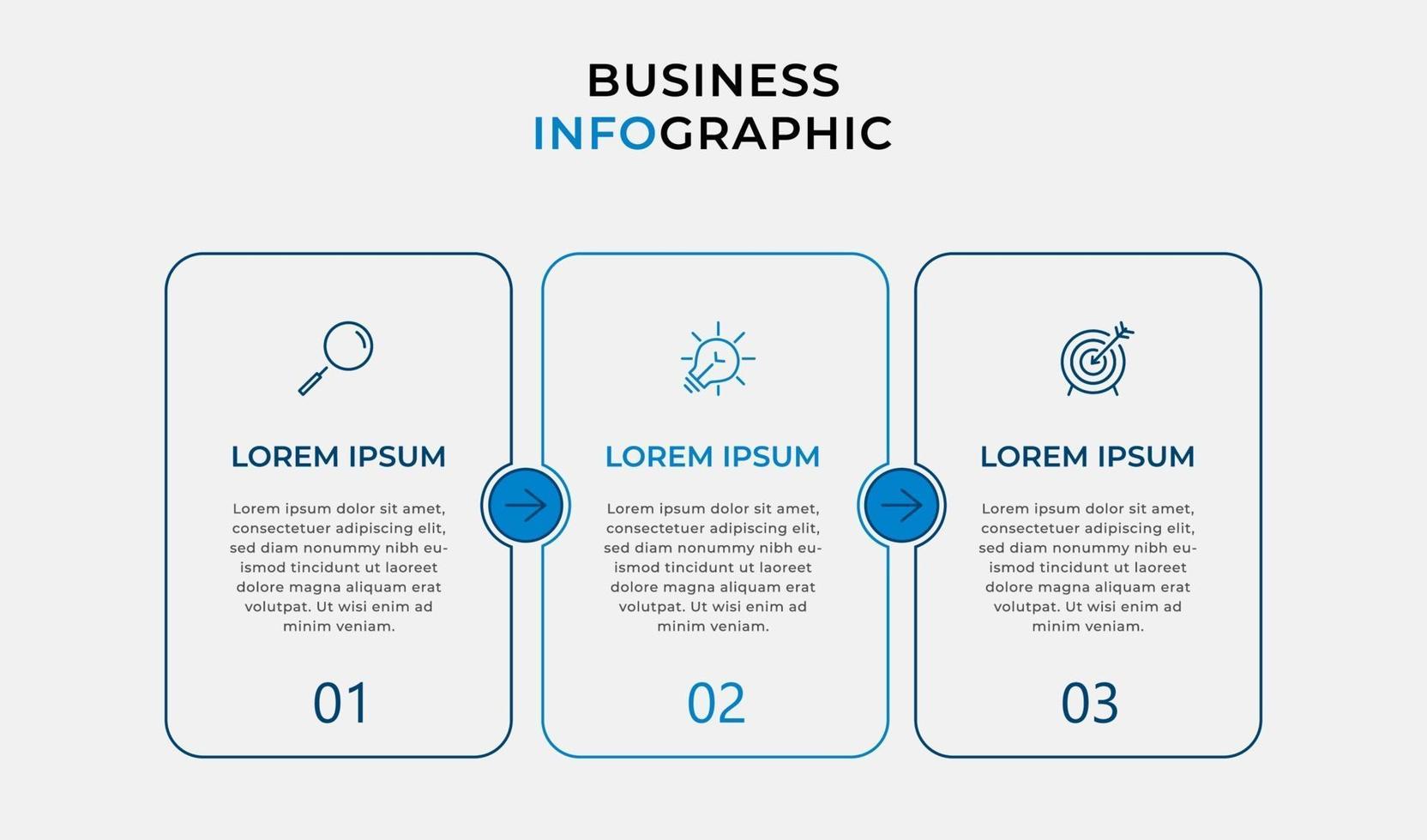 BUSINESS
INFOGRAPHIC

LOREM IPSUM

Lorem ipsum dolor sit amet, consectetuer adipiscing elit, sed diam nonummy nibh euismod tincidunt ut laoreet dolore magna aliquam erat volutpat. Ut wisi enim ad minim veniam.

01

LOREM IPSUM

Lorem ipsum dolor sit amet, consectetuer adipiscing elit, sed diam nonummy nibh euismod tincidunt ut laoreet dolore magna aliquam erat volutpat. Ut wisi enim ad minim veniam.

02

LOREM IPSUM

Lorem ipsum dolor sit amet, consectetuer adipiscing elit, sed diam nonummy nibh euismod tincidunt ut laoreet dolore magna aliquam erat volutpat. Ut wisi enim ad minim veniam.

03