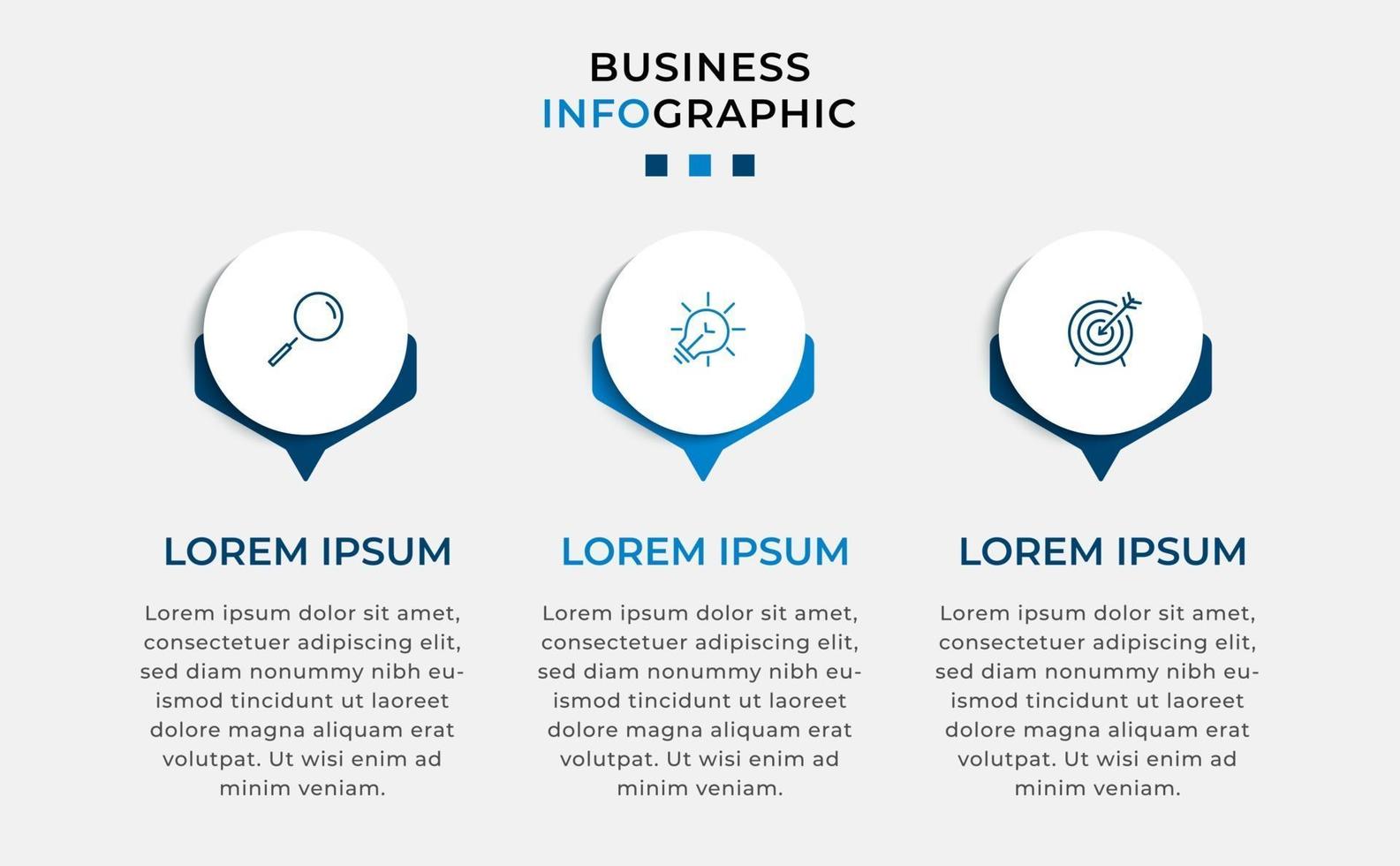 BUSINESS
INFOGRAPHIC

LOREM IPSUM

Lorem ipsum dolor sit amet, consectetuer adipiscing elit, sed diam nonummy nibh euismod tincidunt ut laoreet dolore magna aliquam erat volutpat. Ut wisi enim ad minim veniam.

LOREM IPSUM

Lorem ipsum dolor sit amet, consectetuer adipiscing elit, sed diam nonummy nibh euismod tincidunt ut laoreet dolore magna aliquam erat volutpat. Ut wisi enim ad minim veniam.

LOREM IPSUM

Lorem ipsum dolor sit amet, consectetuer adipiscing elit, sed diam nonummy nibh euismod tincidunt ut laoreet dolore magna aliquam erat volutpat. Ut wisi enim ad minim veniam.