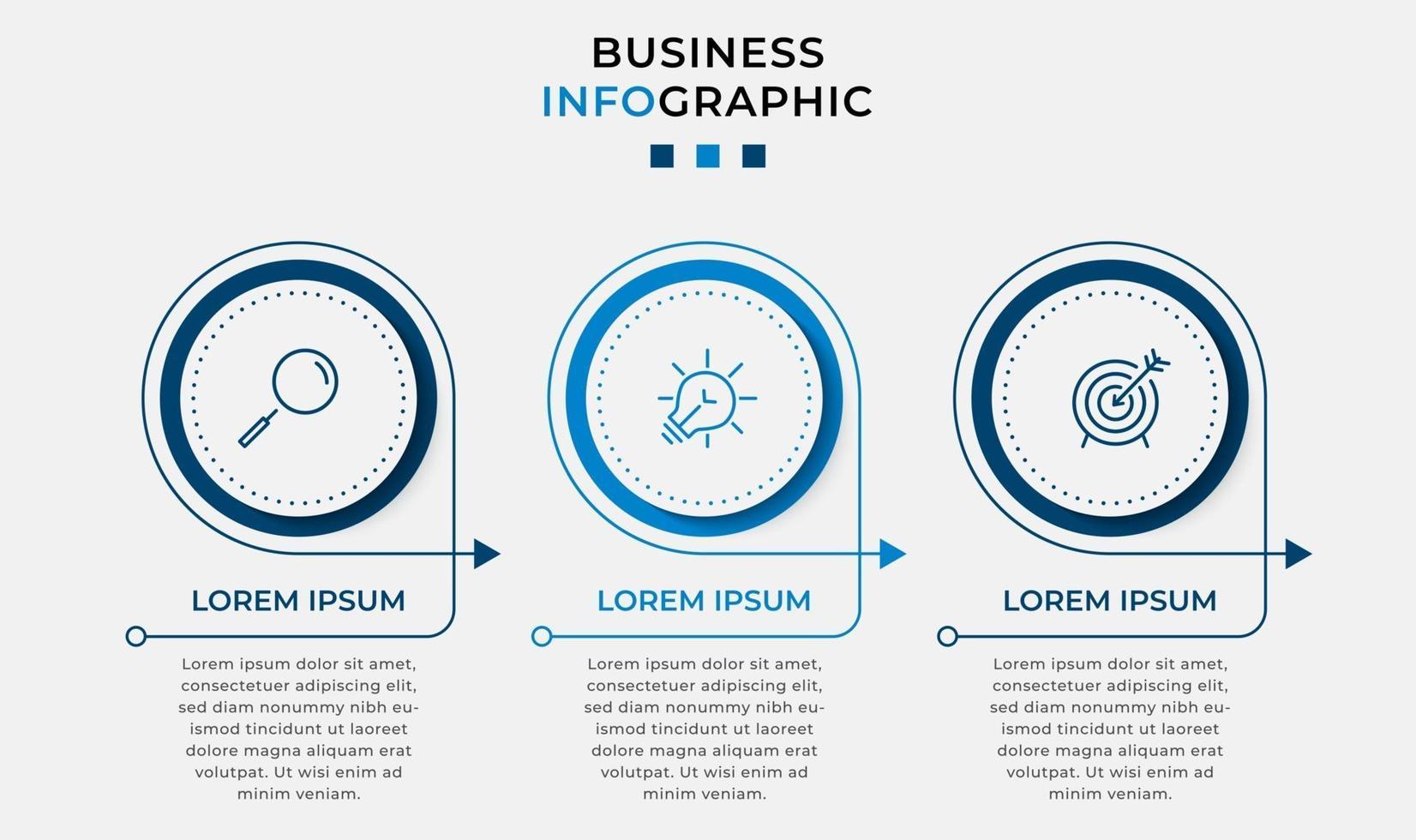 BUSINESS
INFOGRAPHIC

LOREM IPSUM

Lorem ipsum dolor sit amet, consectetuer adipiscing elit, sed diam nonummy nibh euismod tincidunt ut laoreet dolore magna aliquam erat volutpat. Ut wisi enim ad minim veniam.

LOREM IPSUM

Lorem ipsum dolor sit amet, consectetuer adipiscing elit, sed diam nonummy nibh euismod tincidunt ut laoreet dolore magna aliquam erat volutpat. Ut wisi enim ad minim veniam.

LOREM IPSUM

Lorem ipsum dolor sit amet, consectetuer adipiscing elit, sed diam nonummy nibh euismod tincidunt ut laoreet dolore magna aliquam erat volutpat. Ut wisi enim ad minim veniam.