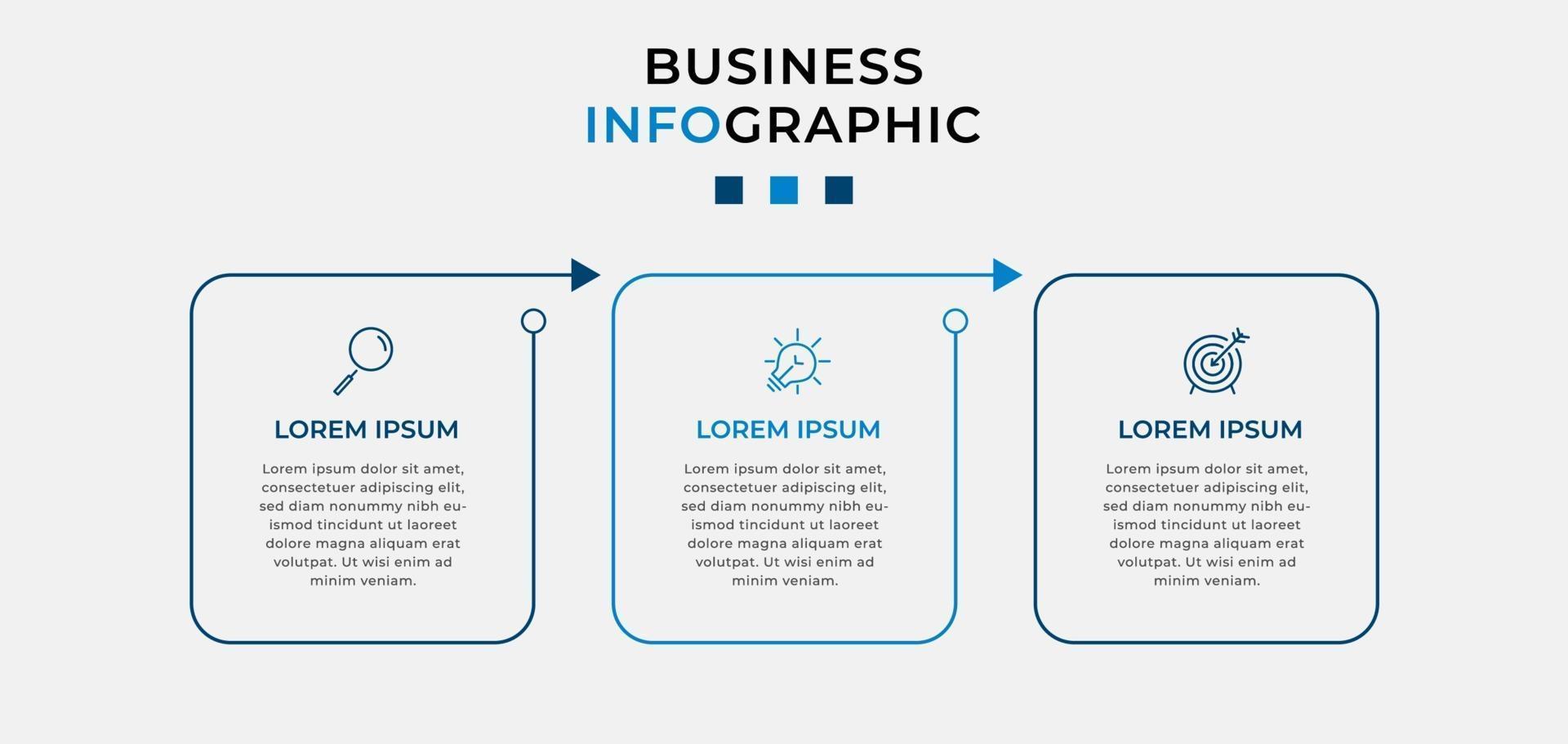 BUSINESS
INFOGRAPHIC

LOREM IPSUM

Lorem ipsum dolor sit amet, consectetuer adipiscing elit, sed diam nonummy nibh euismod tincidunt ut laoreet dolore magna aliquam erat volutpat. Ut wisi enim ad minim veniam.

LOREM IPSUM

Lorem ipsum dolor sit amet, consectetuer adipiscing elit, sed diam nonummy nibh euismod tincidunt ut laoreet dolore magna aliquam erat volutpat. Ut wisi enim ad minim veniam.

LOREM IPSUM

Lorem ipsum dolor sit amet, consectetuer adipiscing elit, sed diam nonummy nibh euismod tincidunt ut laoreet dolore magna aliquam erat volutpat. Ut wisi enim ad minim veniam.