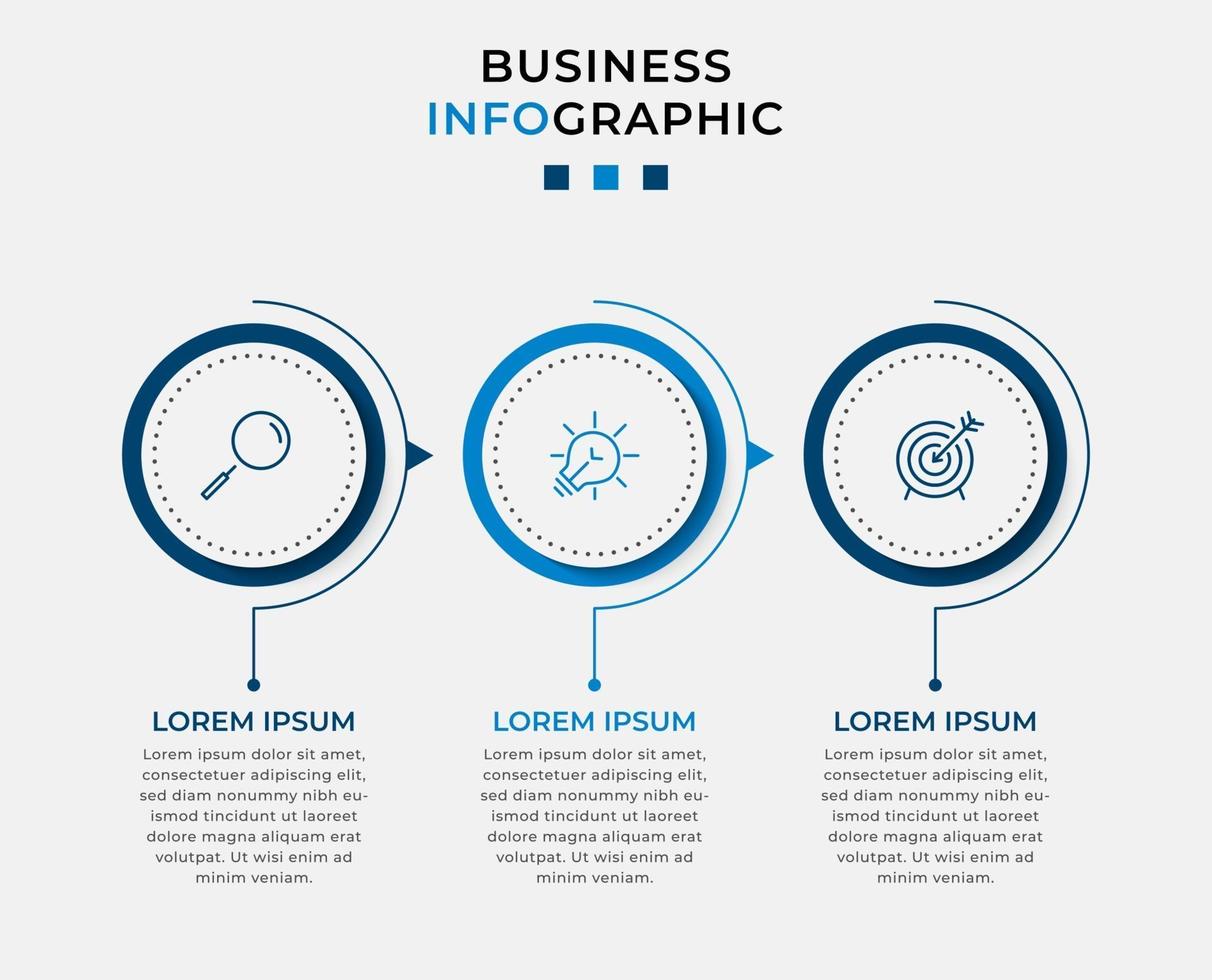 BUSINESS
INFOGRAPHIC

LOREM IPSUM

Lorem ipsum dolor sit amet, consectetuer adipiscing elit, sed diam nonummy nibh euismod tincidunt ut laoreet dolore magna aliquam erat volutpat. Ut wisi enim ad minim veniam.

LOREM IPSUM

Lorem ipsum dolor sit amet, consectetuer adipiscing elit, sed diam nonummy nibh euismod tincidunt ut laoreet dolore magna aliquam erat volutpat. Ut wisi enim ad minim veniam.

LOREM IPSUM

Lorem ipsum dolor sit amet, consectetuer adipiscing elit, sed diam nonummy nibh euismod tincidunt ut laoreet dolore magna aliquam erat volutpat. Ut wisi enim ad minim veniam.