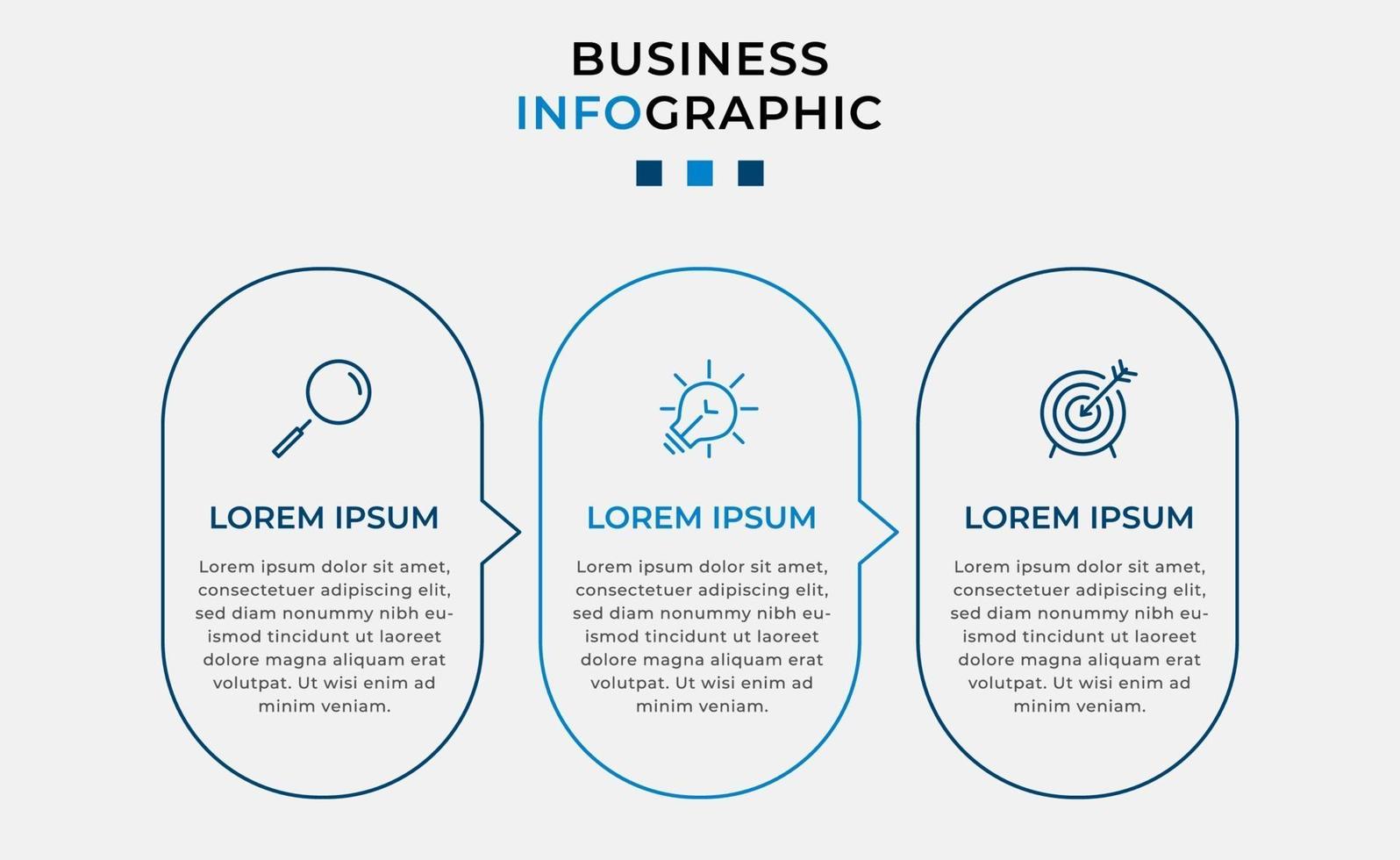 BUSINESS
INFOGRAPHIC

LOREM IPSUM

Lorem ipsum dolor sit amet, consectetuer adipiscing elit, sed diam nonummy nibh euismod tincidunt ut laoreet dolore magna aliquam erat volutpat. Ut wisi enim ad minim veniam.

LOREM IPSUM

Lorem ipsum dolor sit amet, consectetuer adipiscing elit, sed diam nonummy nibh euismod tincidunt ut laoreet dolore magna aliquam erat volutpat. Ut wisi enim ad minim veniam.

LOREM IPSUM

Lorem ipsum dolor sit amet, consectetuer adipiscing elit, sed diam nonummy nibh euismod tincidunt ut laoreet dolore magna aliquam erat volutpat. Ut wisi enim ad minim veniam.