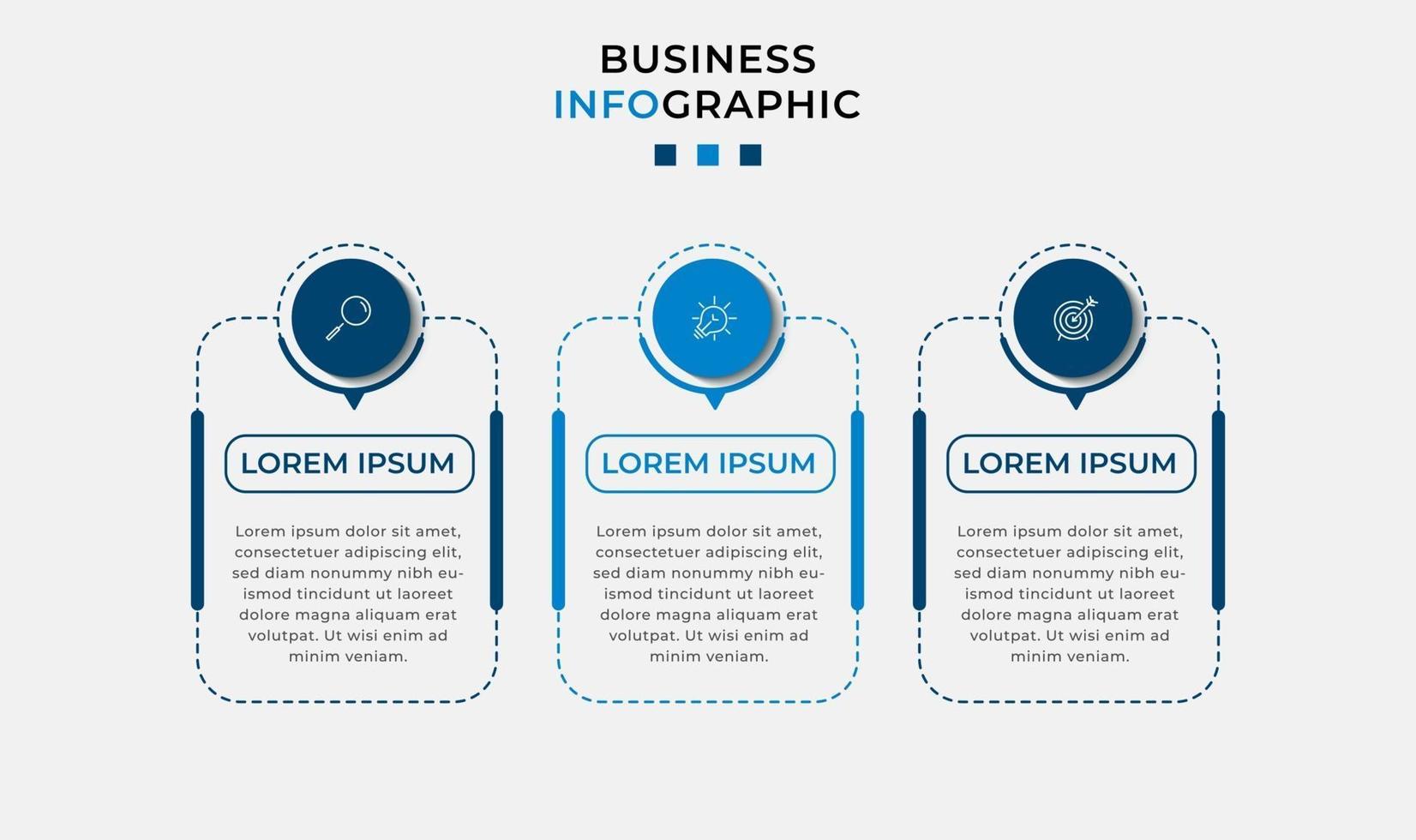 BUSINESS
INFOGRAPHIC

LOREM IPSUM

Lorem ipsum dolor sit amet, consectetuer adipiscing elit, sed diam nonummy nibh euismod tincidunt ut laoreet dolore magna aliquam erat volutpat. Ut wisi enim ad minim veniam.

LOREM IPSUM

Lorem ipsum dolor sit amet, consectetuer adipiscing elit, sed diam nonummy nibh euismod tincidunt ut laoreet dolore magna aliquam erat volutpat. Ut wisi enim ad minim veniam.

LOREM IPSUM

Lorem ipsum dolor sit amet, consectetuer adipiscing elit, sed diam nonummy nibh euismod tincidunt ut laoreet dolore magna aliquam erat volutpat. Ut wisi enim ad minim veniam.