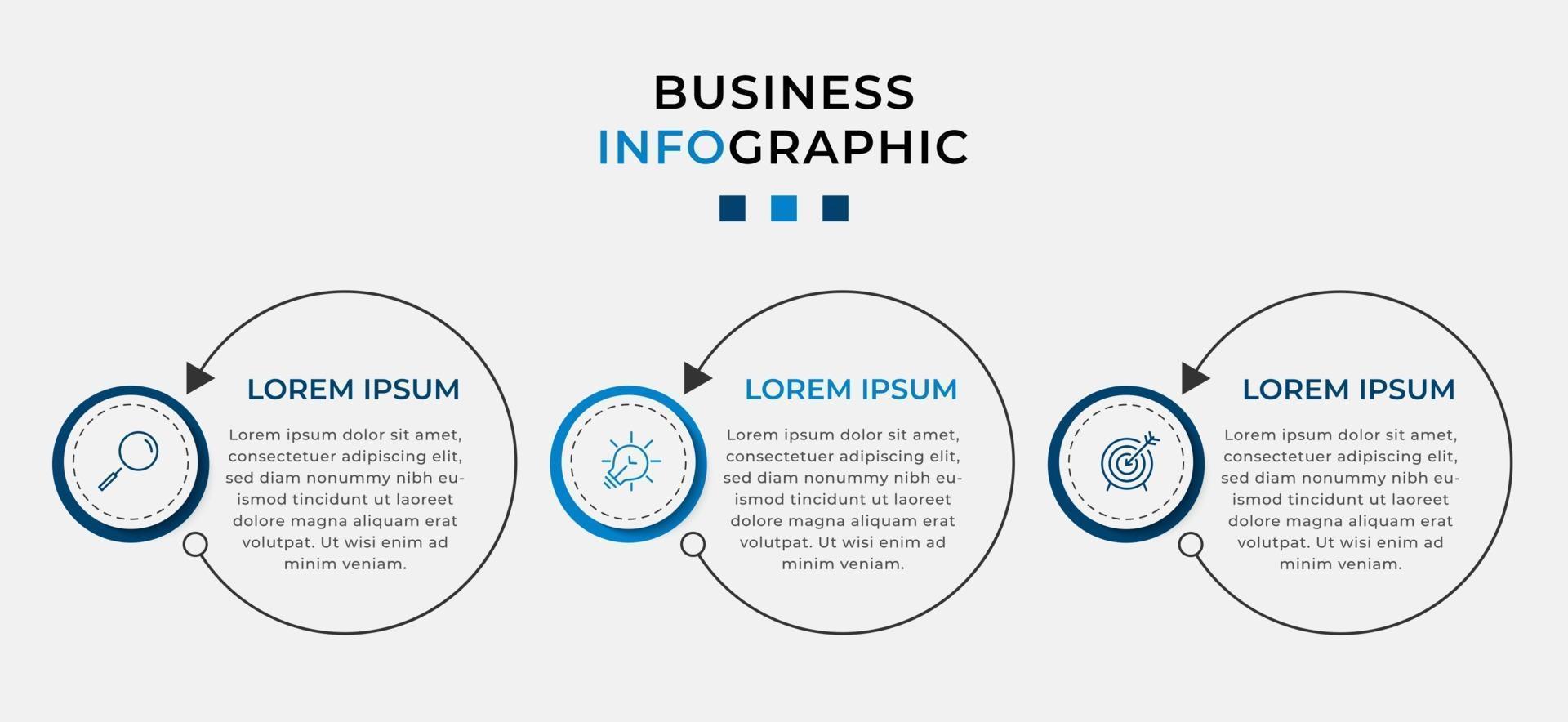 BUSINESS
INFOGRAPHIC

LOREM IPSUM

Lorem ipsum dolor sit amet, consectetuer adipiscing elit, sed diam nonummy nibh euismod tincidunt ut laoreet dolore magna aliquam erat volutpat. Ut wisi enim ad minim veniam.

LOREM IPSUM

Lorem ipsum dolor sit amet, consectetuer adipiscing elit, sed diam nonummy nibh euismod tincidunt ut laoreet dolore magna aliquam erat volutpat. Ut wisi enim ad minim veniam.

LOREM IPSUM

Lorem ipsum dolor sit amet, consectetuer adipiscing elit, sed diam nonummy nibh euismod tincidunt ut laoreet dolore magna aliquam erat volutpat. Ut wisi enim ad minim veniam.