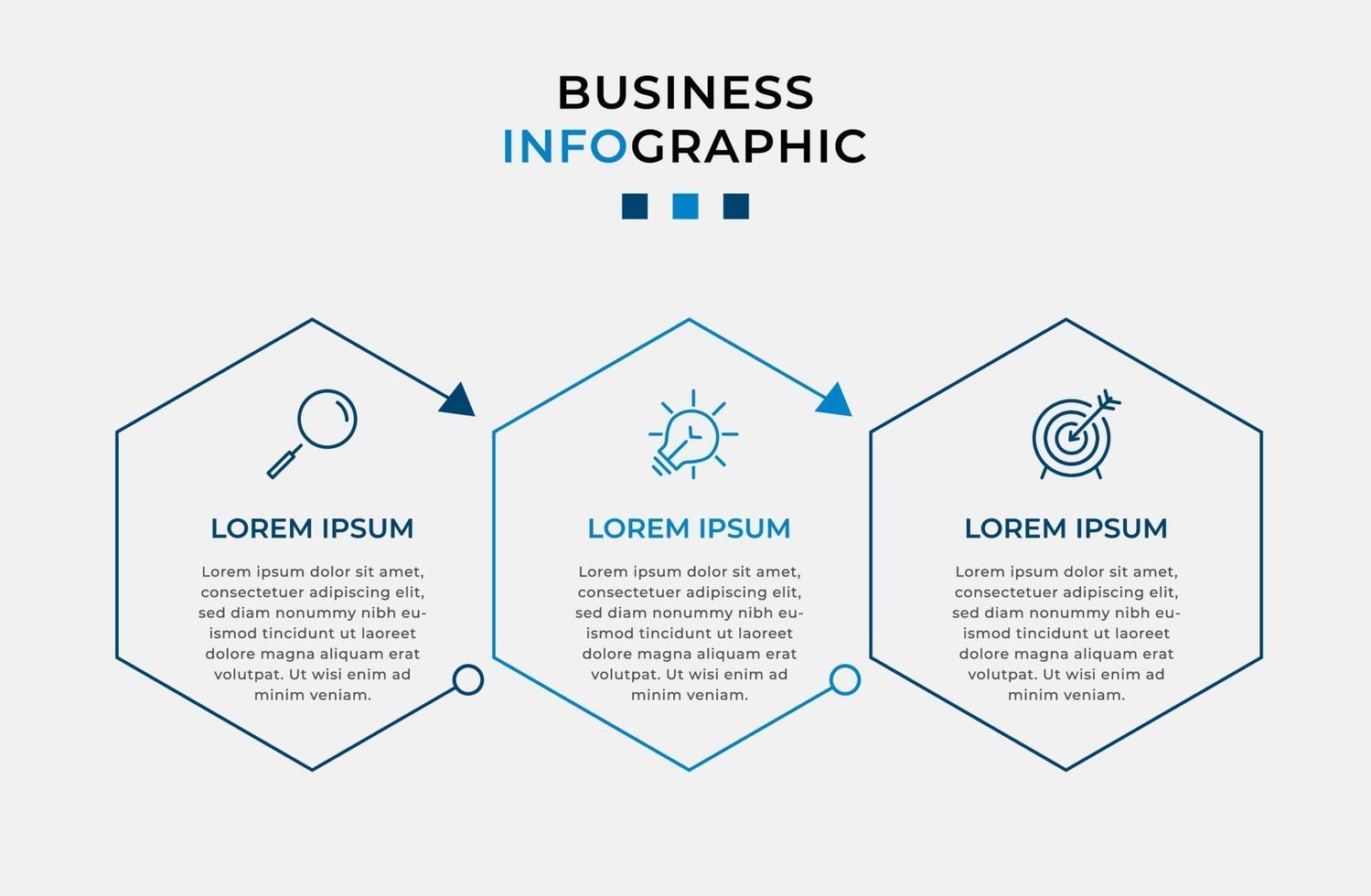 BUSINESS
INFOGRAPHIC

LOREM IPSUM

Lorem ipsum dolor sit amet, consectetuer adipiscing elit, sed diam nonummy nibh euismod tincidunt ut laoreet dolore magna aliquam erat volutpat. Ut wisi enim ad minim veniam.

LOREM IPSUM

Lorem ipsum dolor sit amet, consectetuer adipiscing elit, sed diam nonummy nibh euismod tincidunt ut laoreet dolore magna aliquam erat volutpat. Ut wisi enim ad minim veniam.

LOREM IPSUM

Lorem ipsum dolor sit amet, consectetuer adipiscing elit, sed diam nonummy nibh euismod tincidunt ut laoreet dolore magna aliquam erat volutpat. Ut wisi enim ad minim veniam.