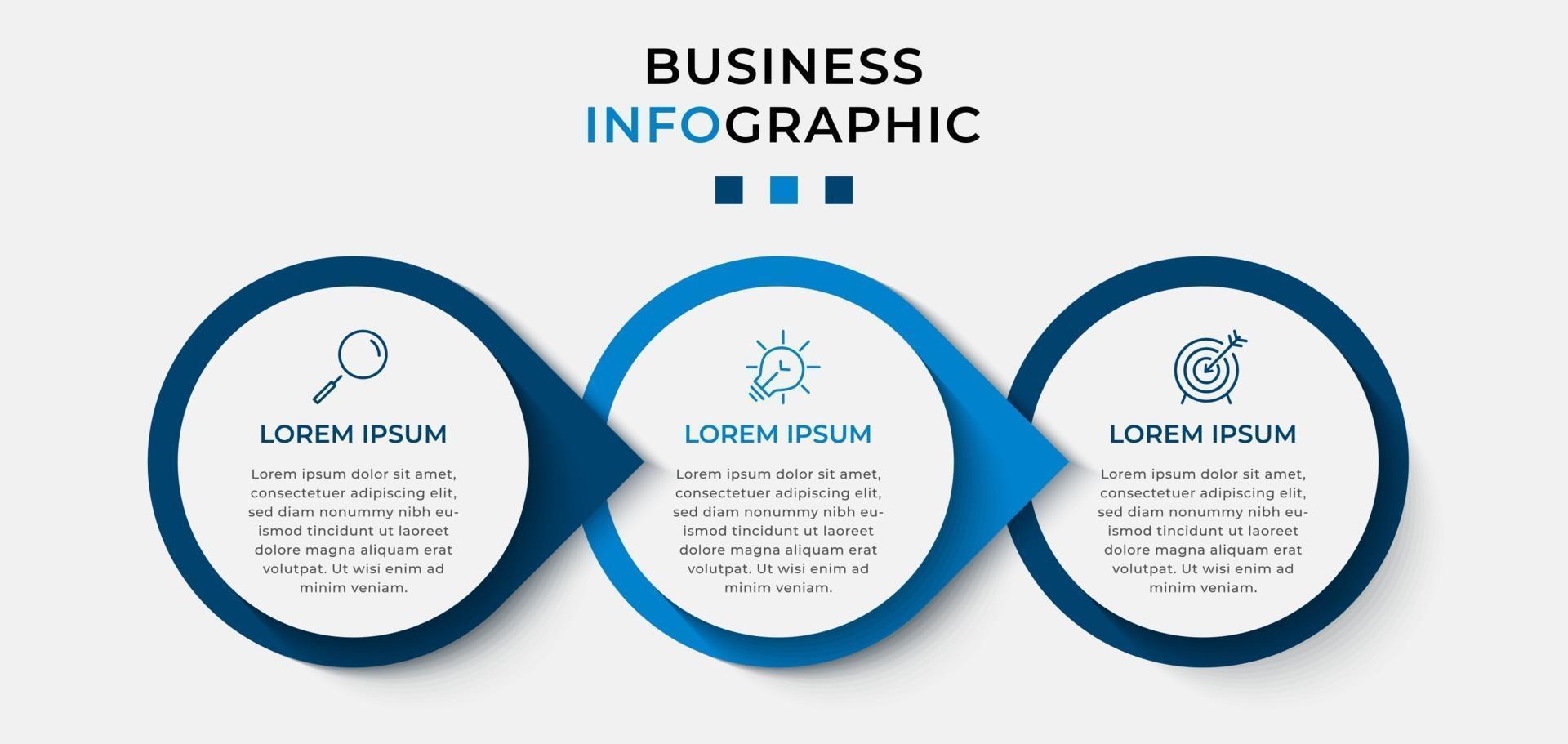 BUSINESS INFOGRAPHIC

LOREM IPSUM

Lorem ipsum dolor sit amet, consectetuer adipiscing elit, sed diam nonummy nibh euismod tincidunt ut laoreet dolore magna aliquam erat volutpat. Ut wisi enim ad minim veniam.

LOREM IPSUM

Lorem ipsum dolor sit amet, consectetuer adipiscing elit, sed diam nonummy nibh euismod tincidunt ut laoreet dolore magna aliquam erat volutpat. Ut wisi enim ad minim veniam.

LOREM IPSUM

Lorem ipsum dolor sit amet, consectetuer adipiscing elit, sed diam nonummy nibh euismod tincidunt ut laoreet dolore magna aliquam erat volutpat. Ut wisi enim ad minim veniam.