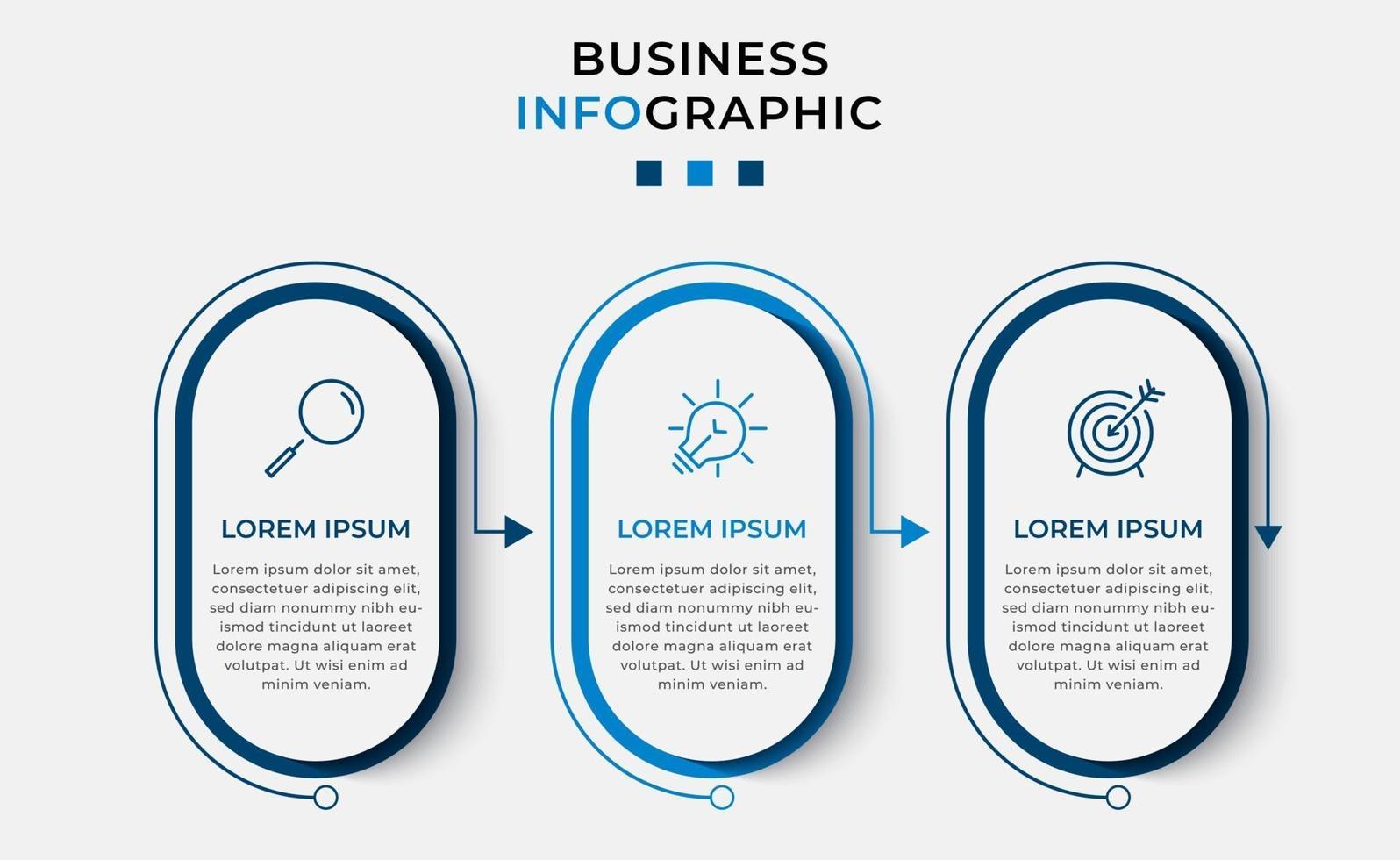 BUSINESS
INFOGRAPHIC

LOREM IPSUM

Lorem ipsum dolor sit amet, consectetuer adipiscing elit, sed diam nonummy nibh euismod tincidunt ut laoreet dolore magna aliquam erat volutpat. Ut wisi enim ad minim veniam.

LOREM IPSUM

Lorem ipsum dolor sit amet, consectetuer adipiscing elit, sed diam nonummy nibh euismod tincidunt ut laoreet dolore magna aliquam erat volutpat. Ut wisi enim ad minim veniam.

LOREM IPSUM

Lorem ipsum dolor sit amet, consectetuer adipiscing elit, sed diam nonummy nibh euismod tincidunt ut laoreet dolore magna aliquam erat volutpat. Ut wisi enim ad minim veniam.