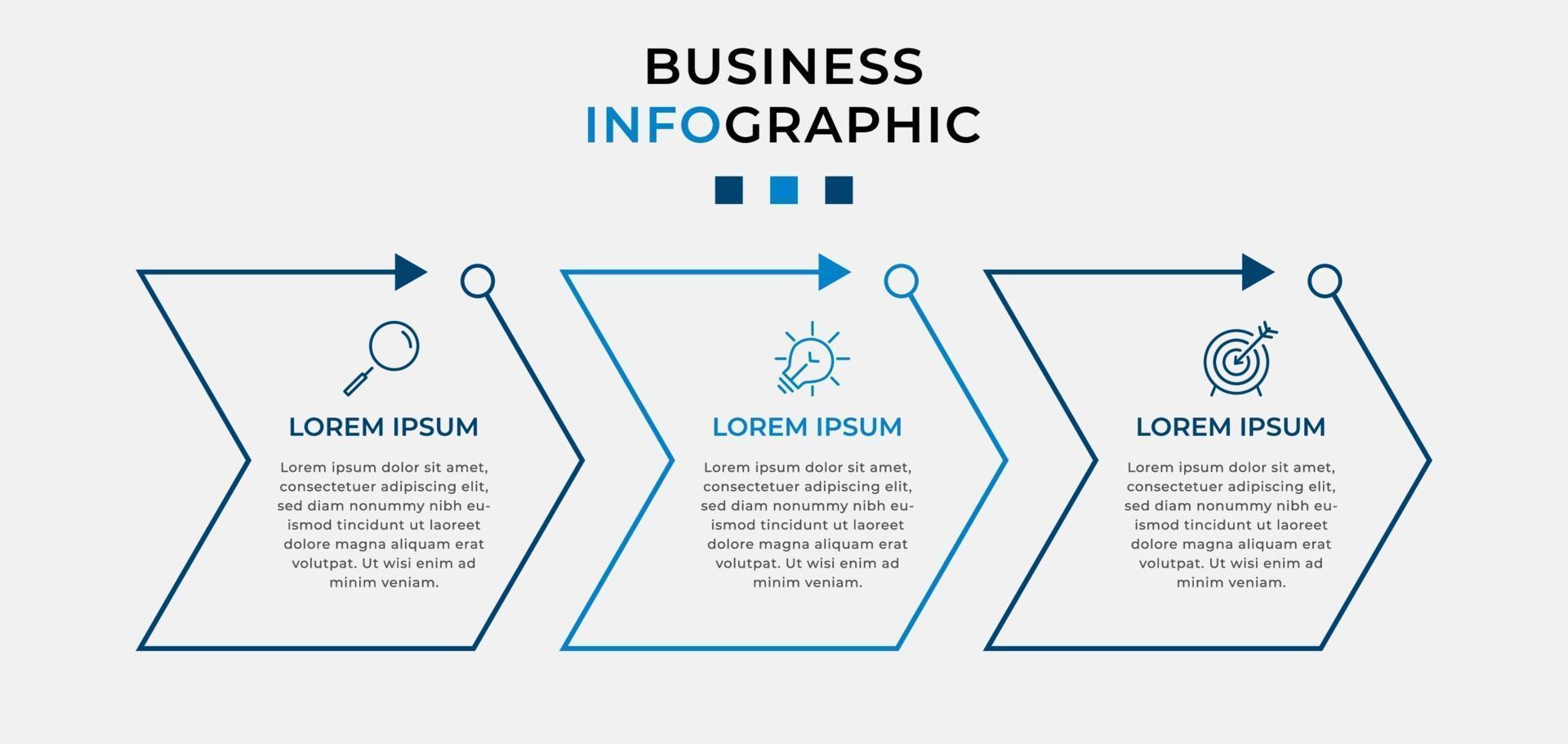 BUSINESS
INFOGRAPHIC

LOREM IPSUM

Lorem ipsum dolor sit amet, consectetuer adipiscing elit, sed diam nonummy nibh euismod tincidunt ut laoreet dolore magna aliquam erat volutpat. Ut wisi enim ad minim veniam.

LOREM IPSUM

Lorem ipsum dolor sit amet, consectetuer adipiscing elit, sed diam nonummy nibh euismod tincidunt ut laoreet dolore magna aliquam erat volutpat. Ut wisi enim ad minim veniam.

LOREM IPSUM

Lorem ipsum dolor sit amet, consectetuer adipiscing elit, sed diam nonummy nibh euismod tincidunt ut laoreet dolore magna aliquam erat volutpat. Ut wisi enim ad minim veniam.