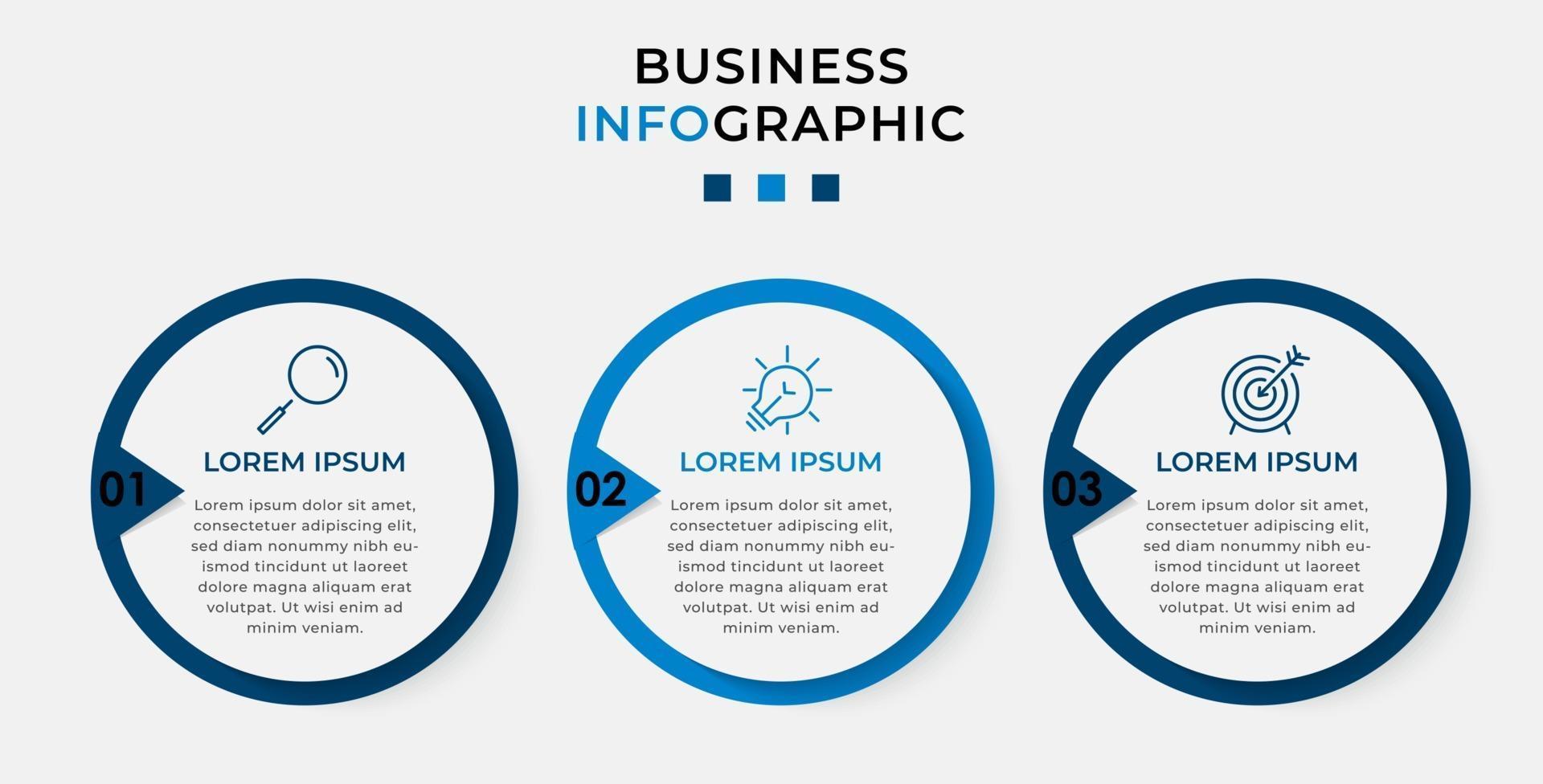 BUSINESS
INFOGRAPHIC

01
LOREM IPSUM
Lorem ipsum dolor sit amet, consectetuer adipiscing elit, sed diam nonummy nibh euismod tincidunt ut laoreet dolore magna aliquam erat volutpat. Ut wisi enim ad minim veniam.

02
LOREM IPSUM
Lorem ipsum dolor sit amet, consectetuer adipiscing elit, sed diam nonummy nibh euismod tincidunt ut laoreet dolore magna aliquam erat volutpat. Ut wisi enim ad minim veniam.

03
LOREM IPSUM
Lorem ipsum dolor sit amet, consectetuer adipiscing elit, sed diam nonummy nibh euismod tincidunt ut laoreet dolore magna aliquam erat volutpat. Ut wisi enim ad minim veniam.