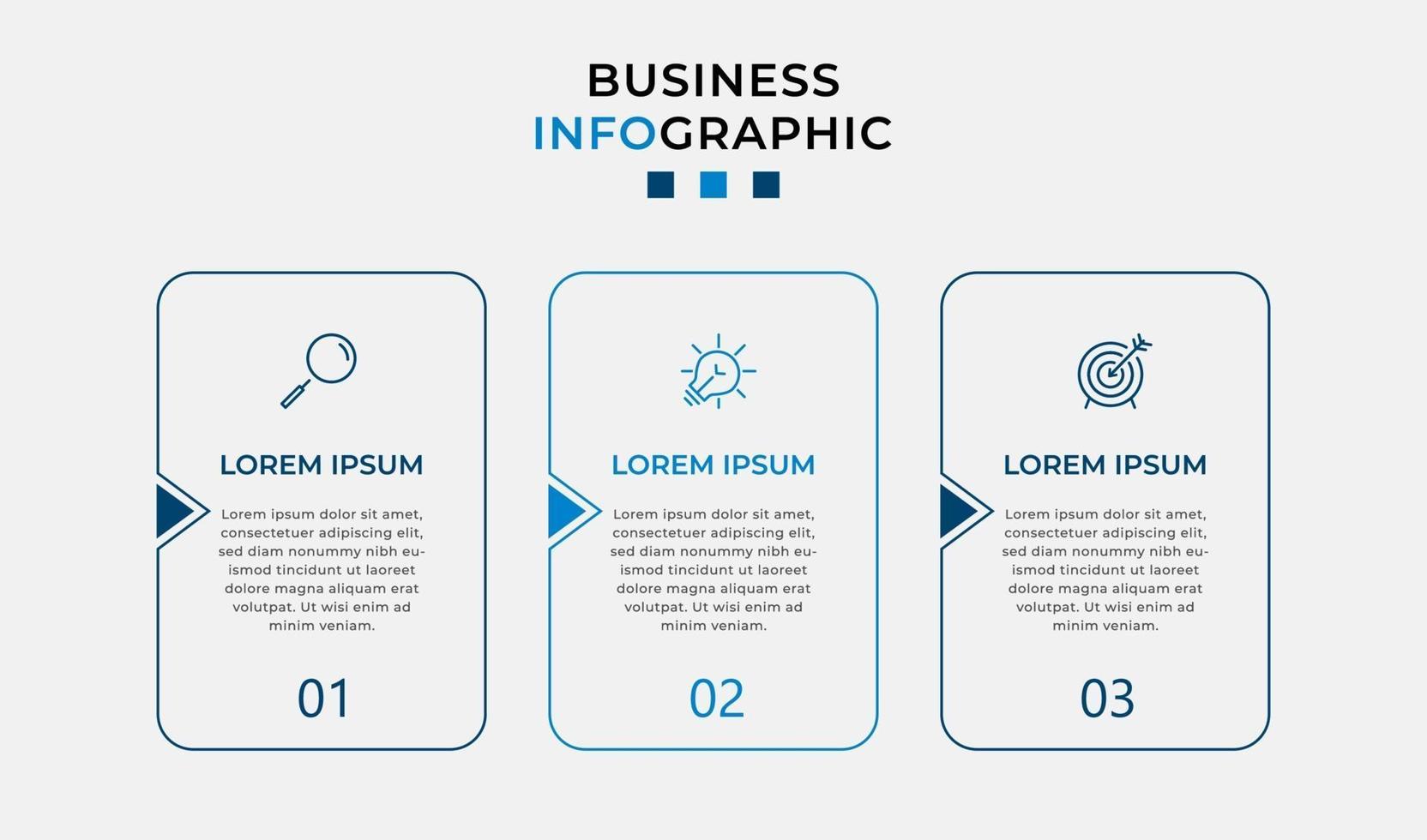 BUSINESS
INFOGRAPHIC

LOREM IPSUM

Lorem ipsum dolor sit amet, consectetuer adipiscing elit, sed diam nonummy nibh euismod tincidunt ut laoreet dolore magna aliquam erat volutpat. Ut wisi enim ad minim veniam.

01

LOREM IPSUM

Lorem ipsum dolor sit amet, consectetuer adipiscing elit, sed diam nonummy nibh euismod tincidunt ut laoreet dolore magna aliquam erat volutpat. Ut wisi enim ad minim veniam.

02

LOREM IPSUM

Lorem ipsum dolor sit amet, consectetuer adipiscing elit, sed diam nonummy nibh euismod tincidunt ut laoreet dolore magna aliquam erat volutpat. Ut wisi enim ad minim veniam.

03