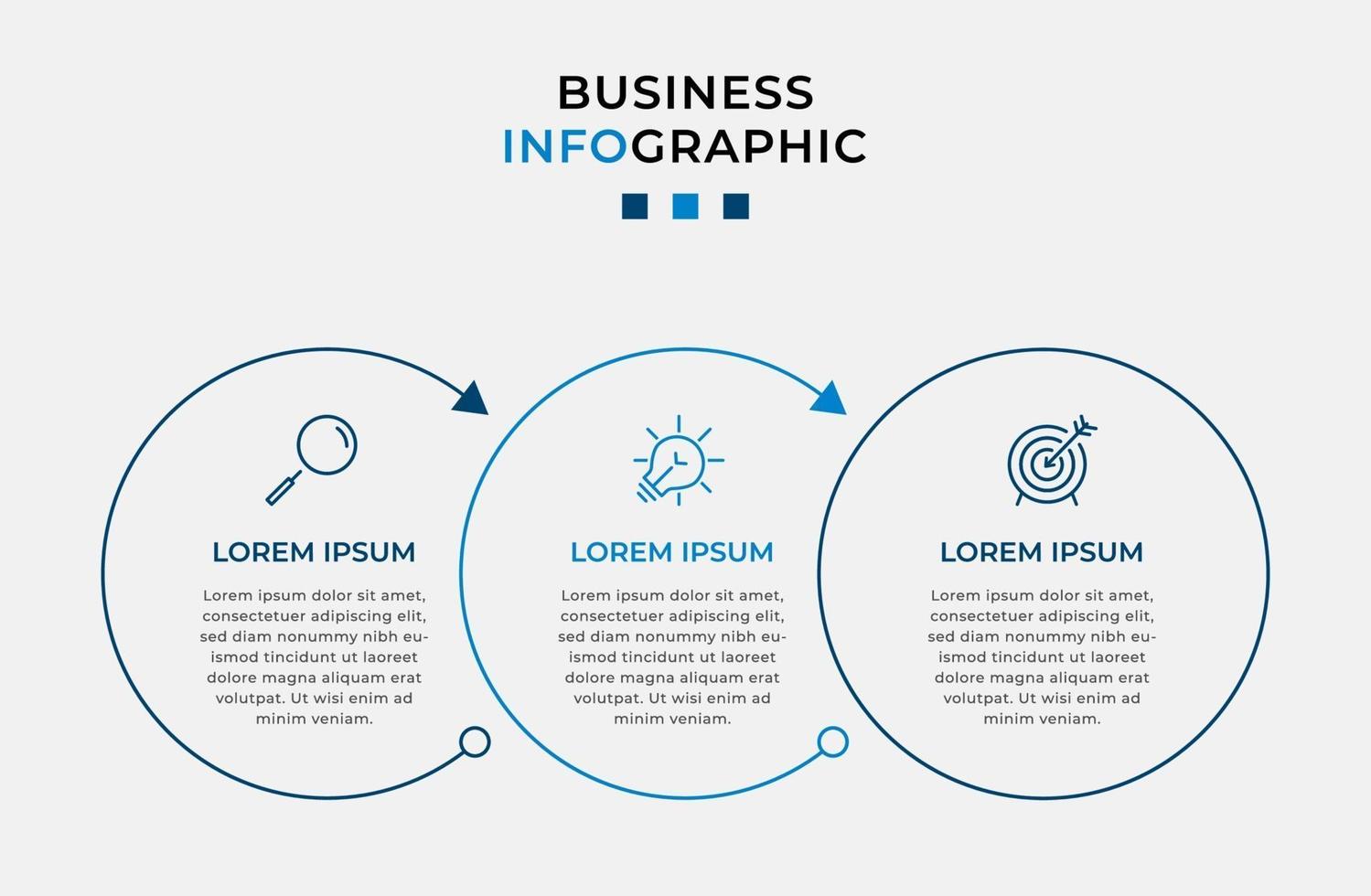 BUSINESS
INFOGRAPHIC

LOREM IPSUM

Lorem ipsum dolor sit amet, consectetuer adipiscing elit, sed diam nonummy nibh euismod tincidunt ut laoreet dolore magna aliquam erat volutpat. Ut wisi enim ad minim veniam.

LOREM IPSUM

Lorem ipsum dolor sit amet, consectetuer adipiscing elit, sed diam nonummy nibh euismod tincidunt ut laoreet dolore magna aliquam erat volutpat. Ut wisi enim ad minim veniam.

LOREM IPSUM

Lorem ipsum dolor sit amet, consectetuer adipiscing elit, sed diam nonummy nibh euismod tincidunt ut laoreet dolore magna aliquam erat volutpat. Ut wisi enim ad minim veniam.