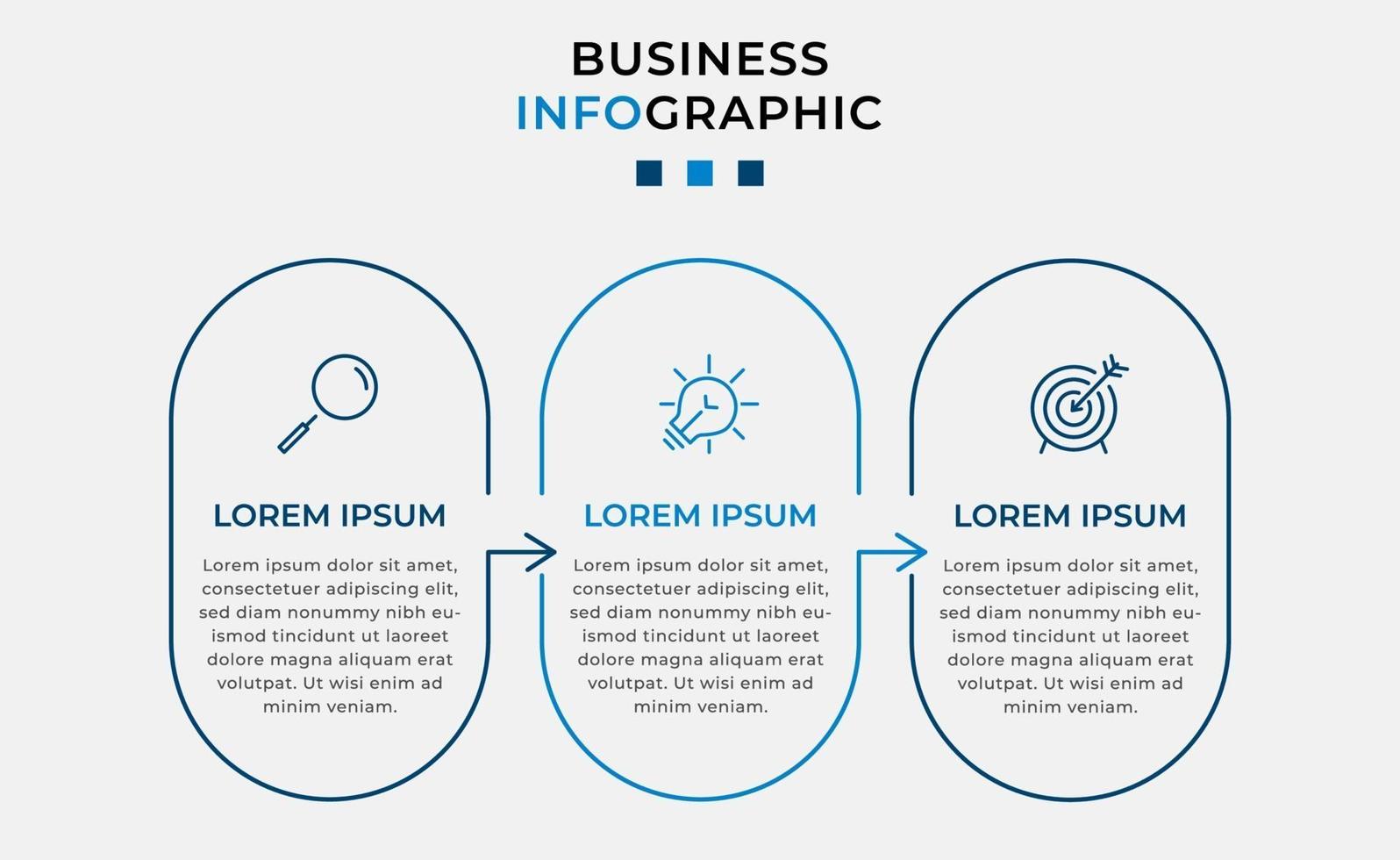 BUSINESS
INFOGRAPHIC

LOREM IPSUM

Lorem ipsum dolor sit amet, consectetuer adipiscing elit, sed diam nonummy nibh euismod tincidunt ut laoreet dolore magna aliquam erat volutpat. Ut wisi enim ad minim veniam.

LOREM IPSUM

Lorem ipsum dolor sit amet, consectetuer adipiscing elit, sed diam nonummy nibh euismod tincidunt ut laoreet dolore magna aliquam erat volutpat. Ut wisi enim ad minim veniam.

LOREM IPSUM

Lorem ipsum dolor sit amet, consectetuer adipiscing elit, sed diam nonummy nibh euismod tincidunt ut laoreet dolore magna aliquam erat volutpat. Ut wisi enim ad minim veniam.