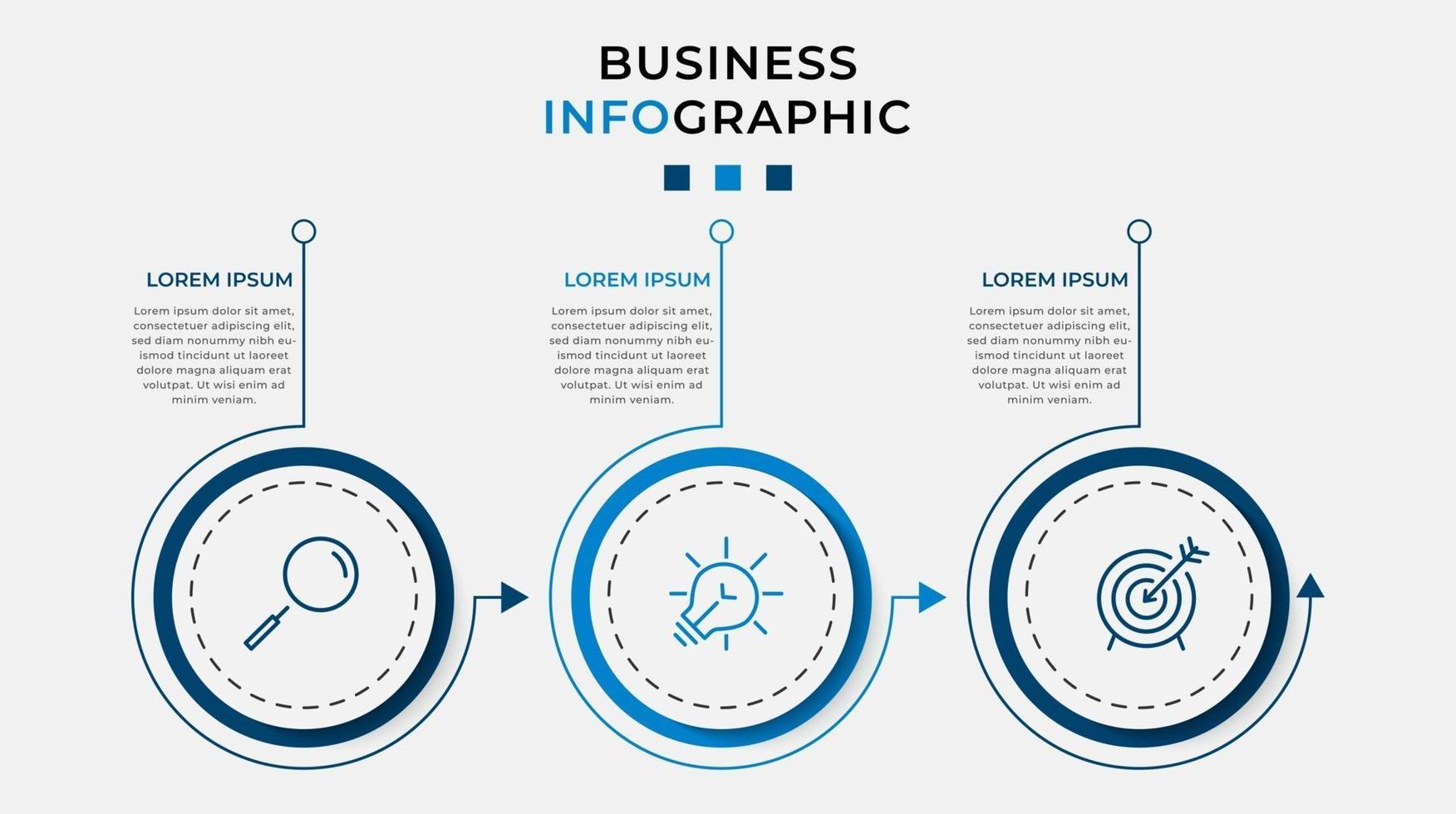 BUSINESS
INFOGRAPHIC

LOREM IPSUM

Lorem ipsum dolor sit amet, consectetuer adipiscing elit, sed diam nonummy nibh euismod tincidunt ut laoreet dolore magna aliquam erat volutpat. Ut wisi enim ad minim veniam.

LOREM IPSUM

Lorem ipsum dolor sit amet, consectetuer adipiscing elit, sed diam nonummy nibh euismod tincidunt ut laoreet dolore magna aliquam erat volutpat. Ut wisi enim ad minim veniam.

LOREM IPSUM

Lorem ipsum dolor sit amet, consectetuer adipiscing elit, sed diam nonummy nibh euismod tincidunt ut laoreet dolore magna aliquam erat volutpat. Ut wisi enim ad minim veniam.